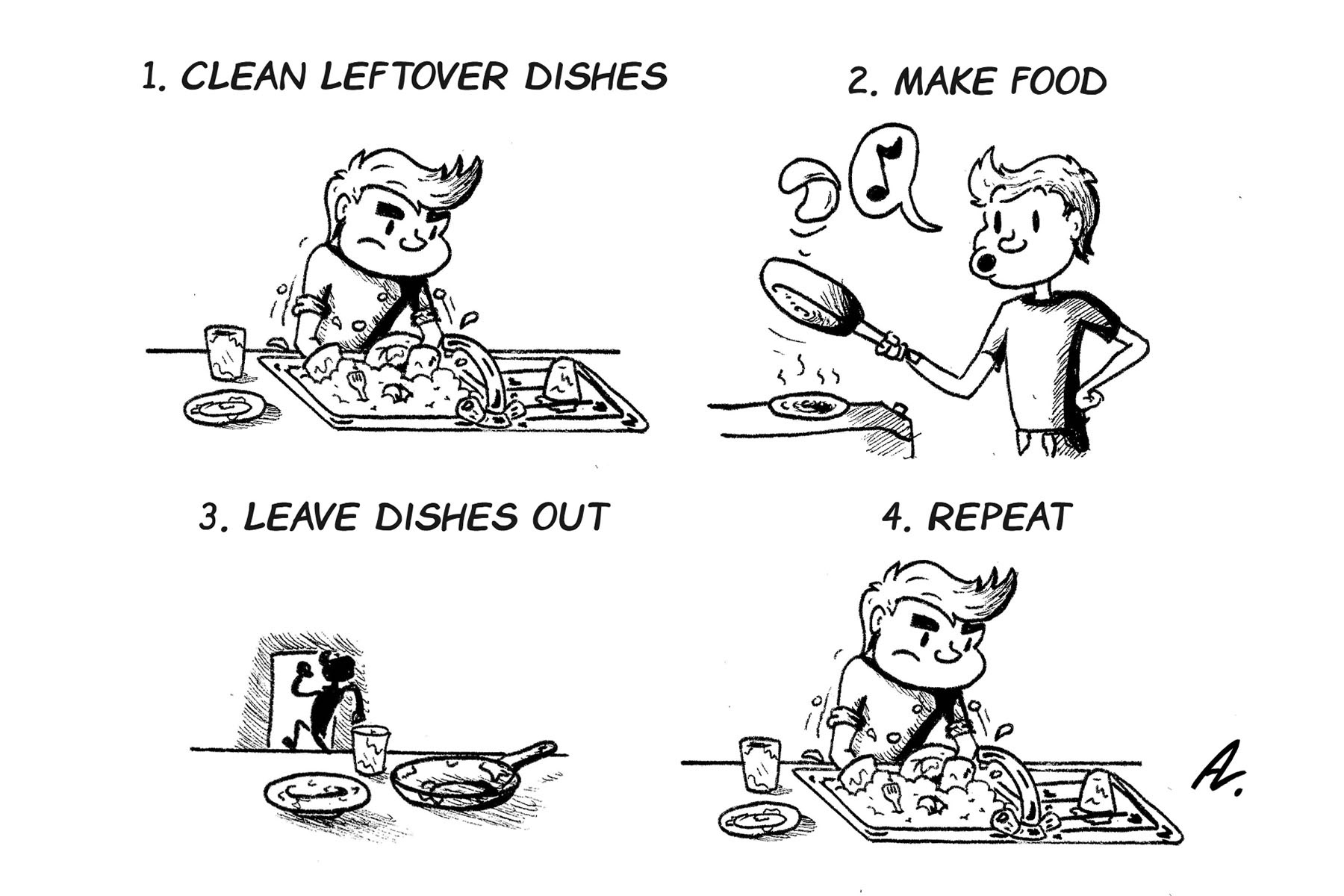 1. CLEAN LEFTOVER DISHES

2. MAKE FOOD

3. LEAVE DISHES OUT

4. REPEAT

A.