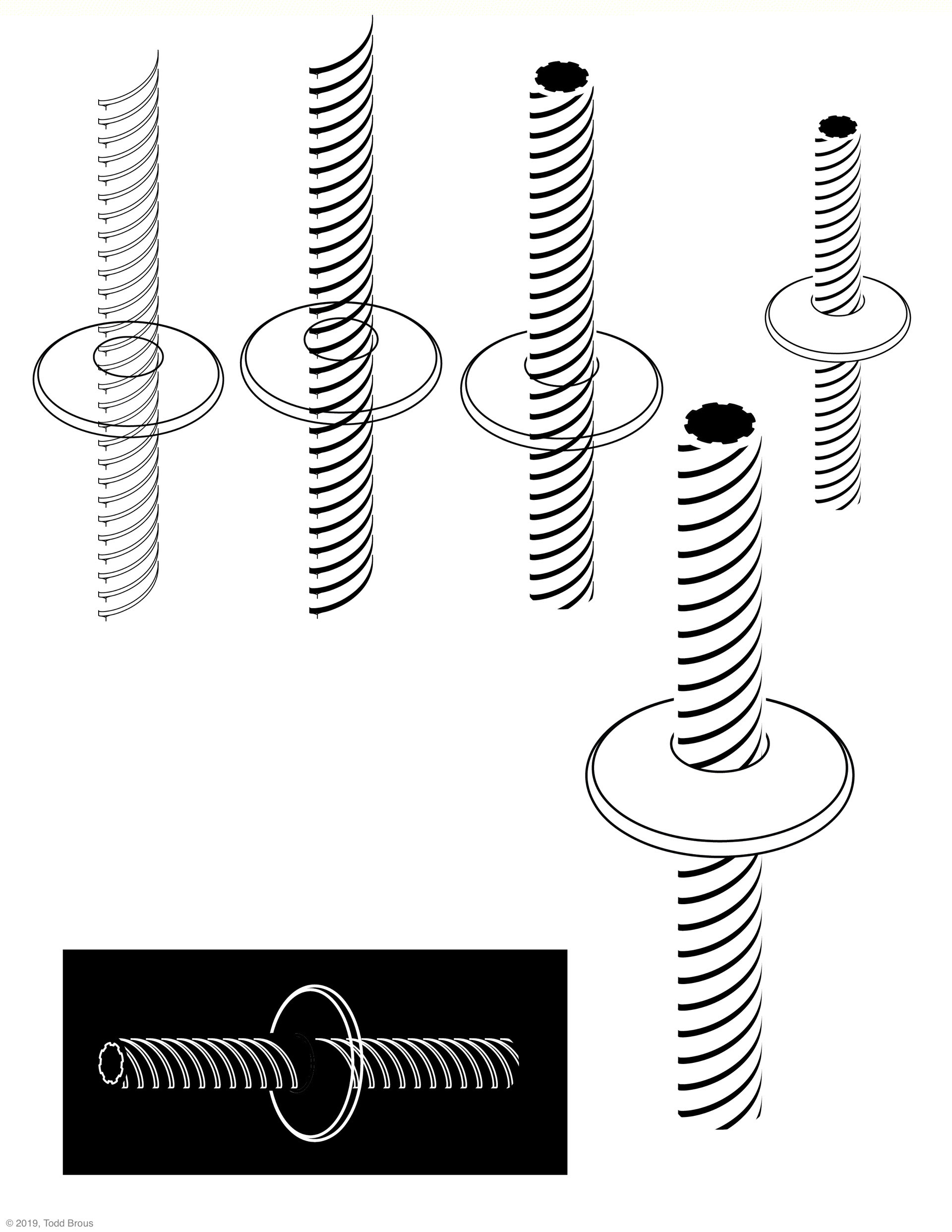 © 2019, Todd Brous