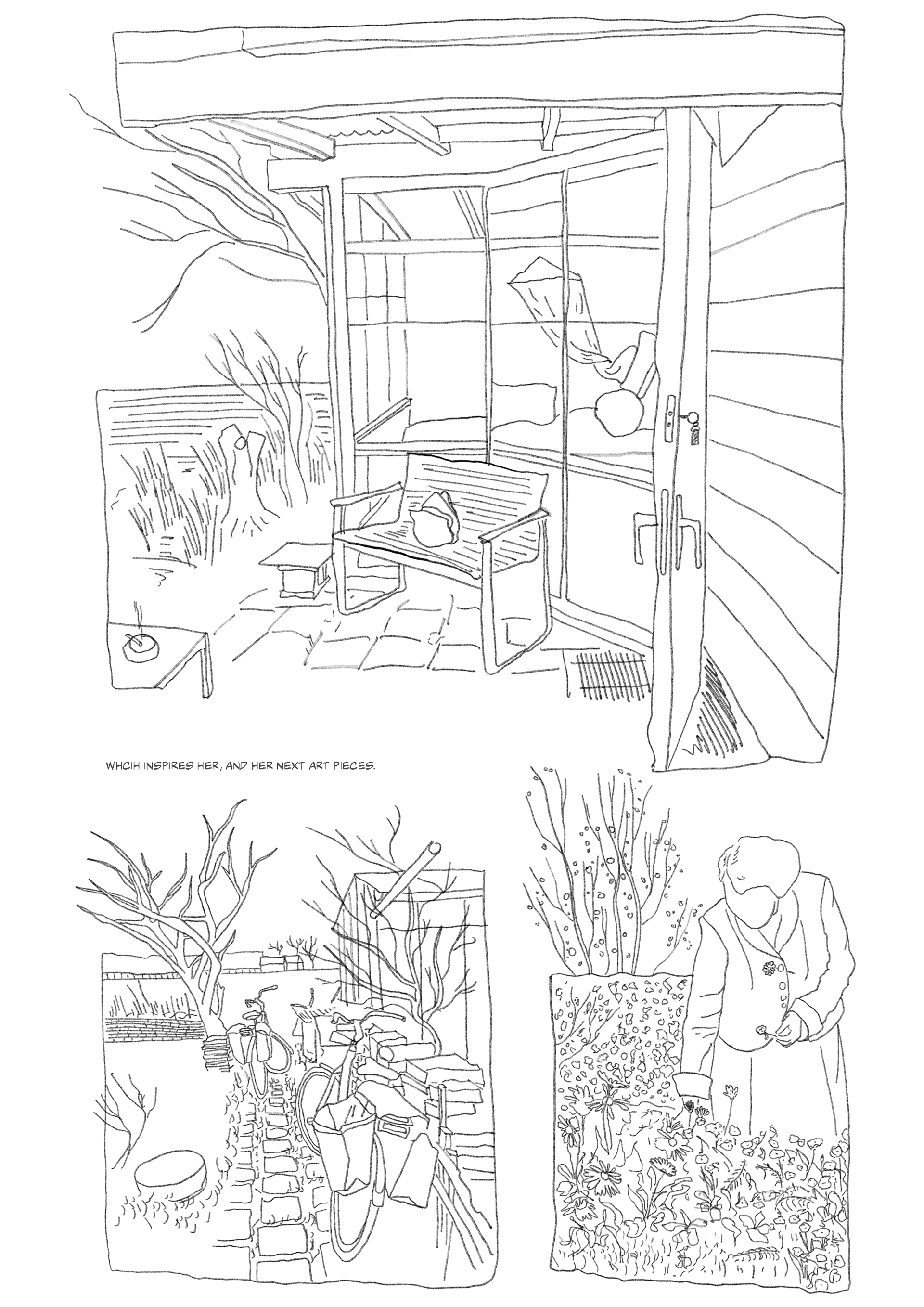 WHCIH INSPIRES HER, AND HER NEXT ART PIECES.