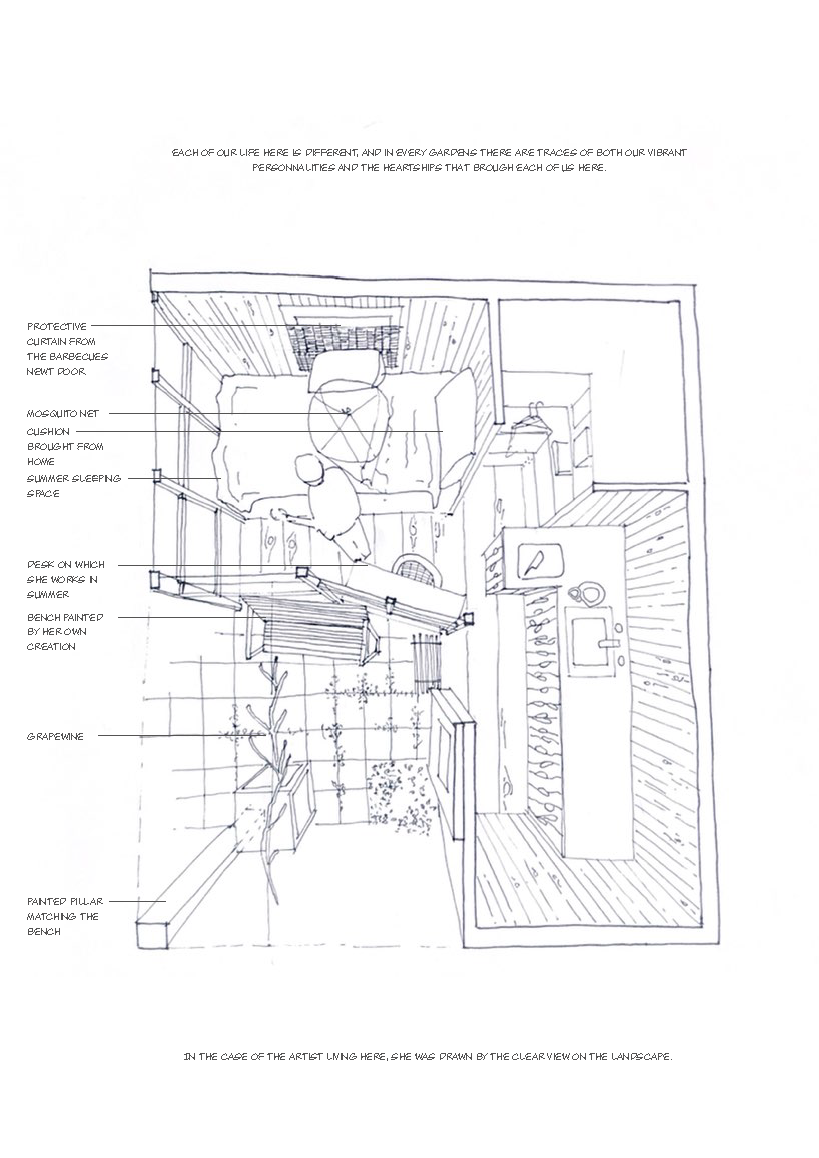 EACH OF OUR LIFE HERE IS DIFFERENT, AND IN EVERY GARDENS THERE ARE TRACES OF BOTH OUR VIBRANT PERSONNALITIES AND THE HEARTSHIPS THAT BROUGH EACH OF US HERE.

PROTECTIVE CURTAIN FROM THE BARBECUES NEWT DOOR

MOSQUITO NET

CUSHION BROUGHT FROM HOME

SUMMER SLEEPING SPACE

DESK ON WHICH SHE WORKS IN SUMMER

BENCH PAINTED BY HER OWN CREATION

GRAPEWINE

PAINTED PILLAR MATCHING THE BENCH

IN THE CASE OF THE ARTIST LIVING HERE, SHE WAS DRAWN BY THE CLEAR VIEW ON THE LANDSCAPE.