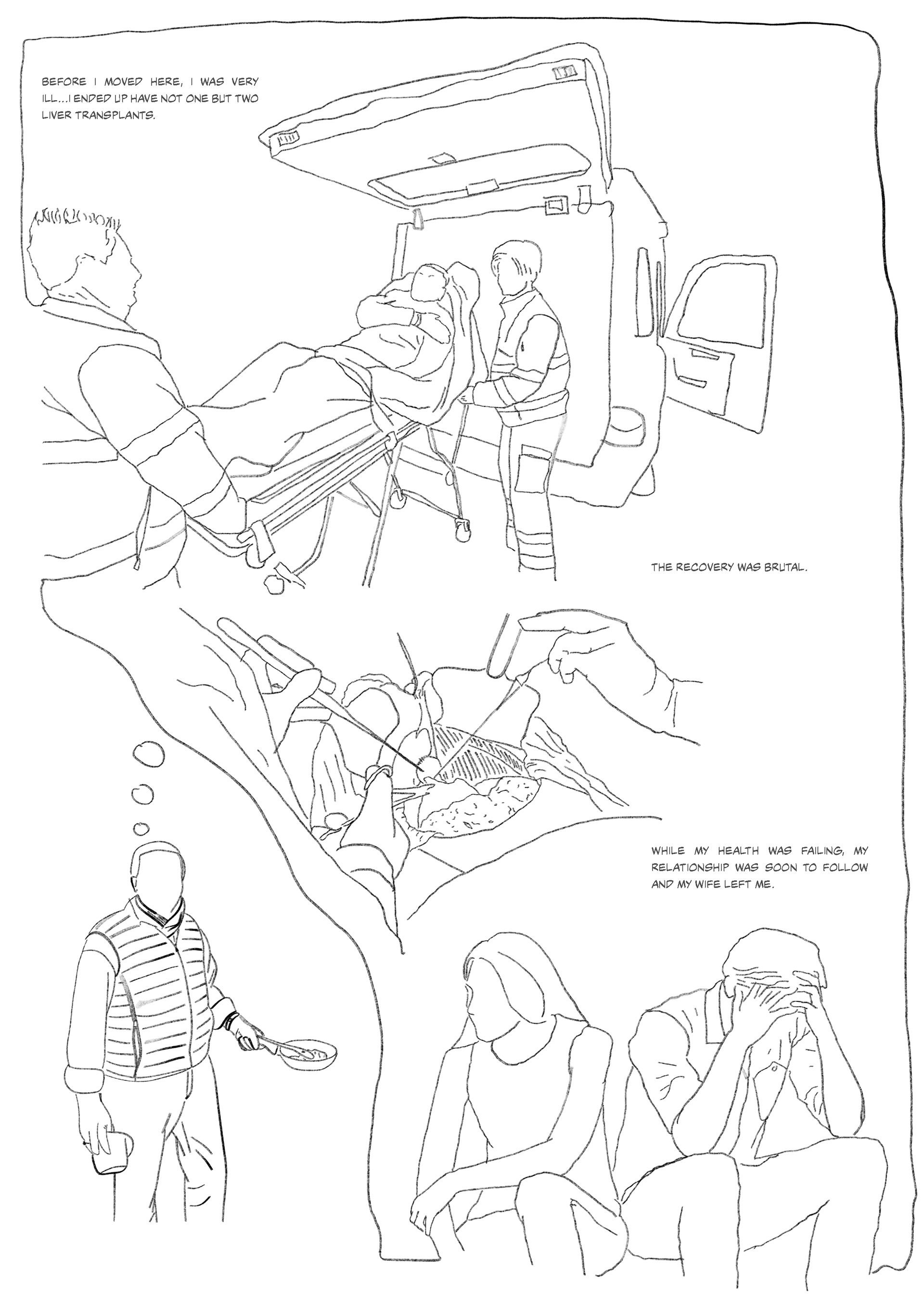 BEFORE I MOVED HERE, I WAS VERY ILL...I ENDED UP HAVE NOT ONE BUT TWO LIVER TRANSPLANTS.

THE RECOVERY WAS BRUTAL.

WHILE MY HEALTH WAS FAILING, MY RELATIONSHIP WAS SOON TO FOLLOW AND MY WIFE LEFT ME.