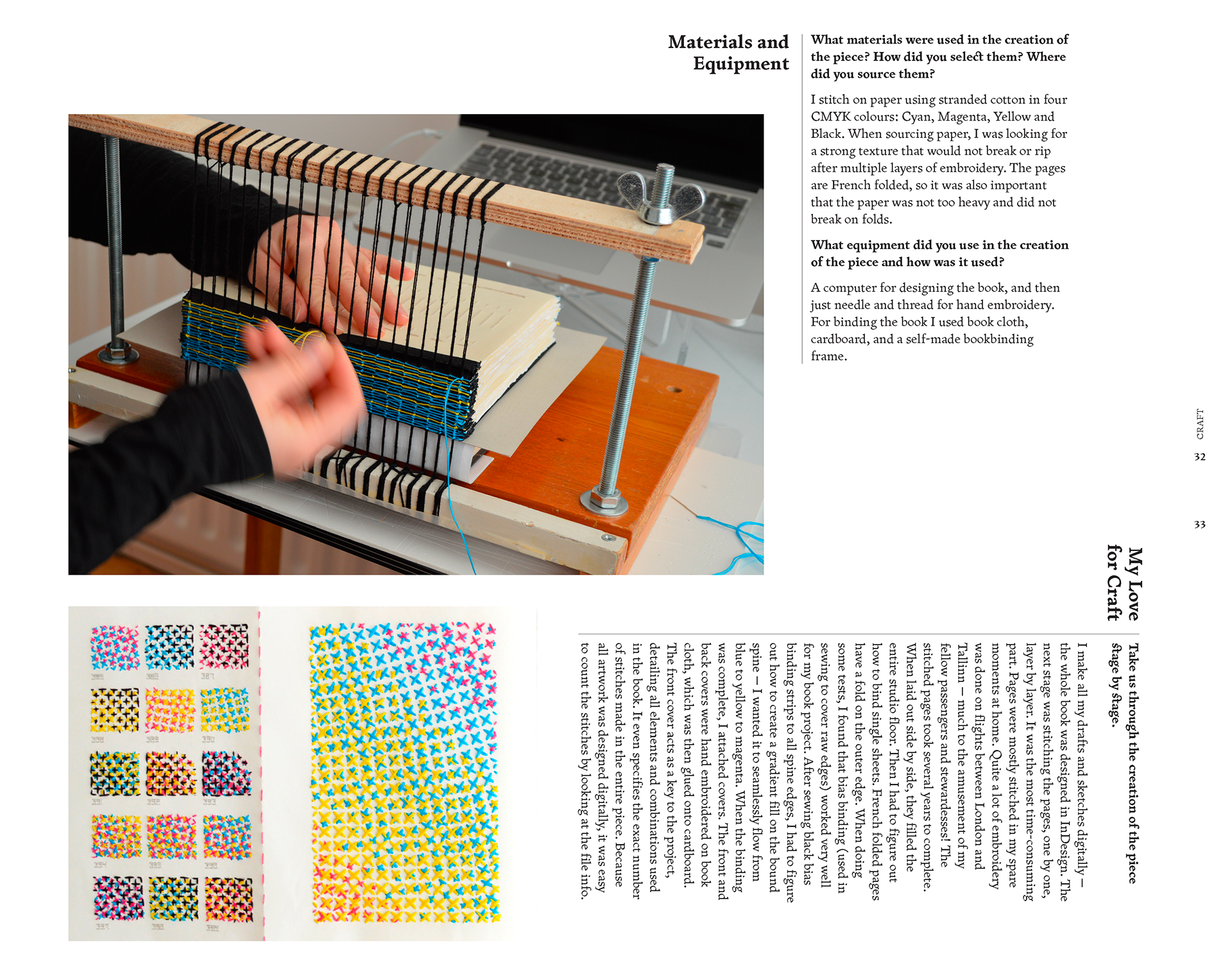 Materials and Equipment

What materials were used in the creation of the piece? How did you select them? Where did you source them?

I stitch on paper using stranded cotton in four CMYK colours: Cyan, Magenta, Yellow and Black. When sourcing paper, I was looking for a strong texture that would not break or rip after multiple layers of embroidery. The pages are French folded, so it was also important that the paper was not too heavy and did not break on folds.

What equipment did you use in the creation of the piece and how was it used?

A computer for designing the book, and then just needle and thread for hand embroidery. For binding the book I used book cloth, cardboard, and a self-made bookbinding frame.

CRAFT

32

33

My Love for Craft

Take us through the creation of the piece stage by stage.

I make all my drafts and sketches digitally – the whole book was designed in InDesign. The next stage was stitching the pages, one by one, layer by layer. It was the most time-consuming part. Pages were mostly stitched in my spare moments at home. Quite a lot of embroidery was done on flights between London and Tallinn – much to the amusement of my fellow passengers and stewardesses! The stitched pages took several years to complete. When laid out side by side, they filled the entire studio floor. Then I had to figure out how to bind single sheets. French folded pages have a fold on the outer edge. When doing some tests, I found that bias binding (used in sewing to cover raw edges) worked very well for my book project. After sewing black bias binding strips to all spine edges, I had to figure out how to create a gradient fill on the bound spine – I wanted it to seamlessly flow from blue to yellow to magenta. When the binding was complete, I attached covers. The front and back covers were hand embroidered on book cloth, which was then glued onto cardboard. The front cover acts as a key to the project, detailing all elements and combinations used in the book. It even specifies the exact number of stitches made in the entire piece. Because all artwork was designed digitally, it was easy to count the stitches by looking at the file info.