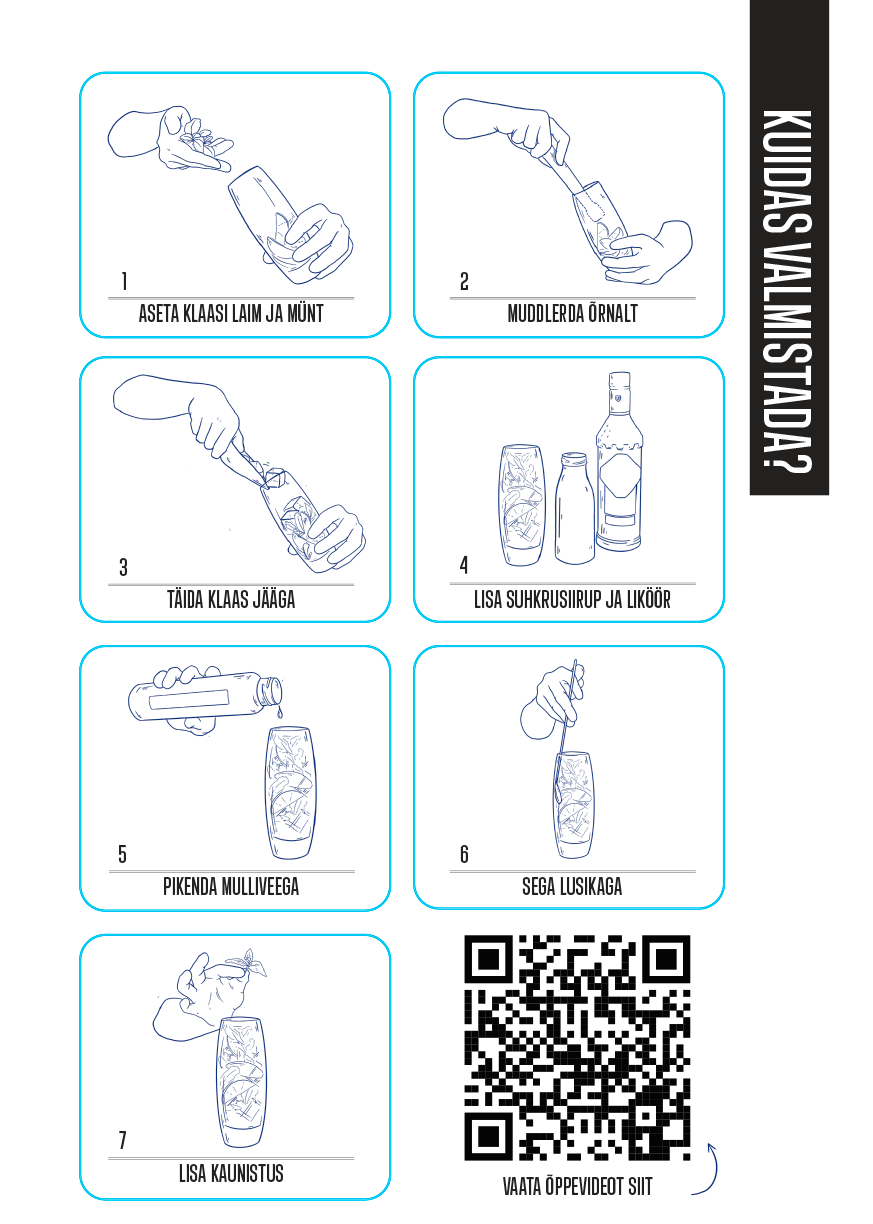 KUIDAS VALMISTADA?

1
ASETA KLAASI LAIM JA MÜNT

2
MUDDLERDA ÕRNALT

3
TÄIDA KLAAS JÄÄGA

4
LISA SUHKRUSIIRUP JA LIKÖÖR

5
PIKENDA MULLIVEEGA

6
SEGA LUSIKAGA

7
LISA KAUNISTUS

VAATA ÕPPEVIDEOT SIIT