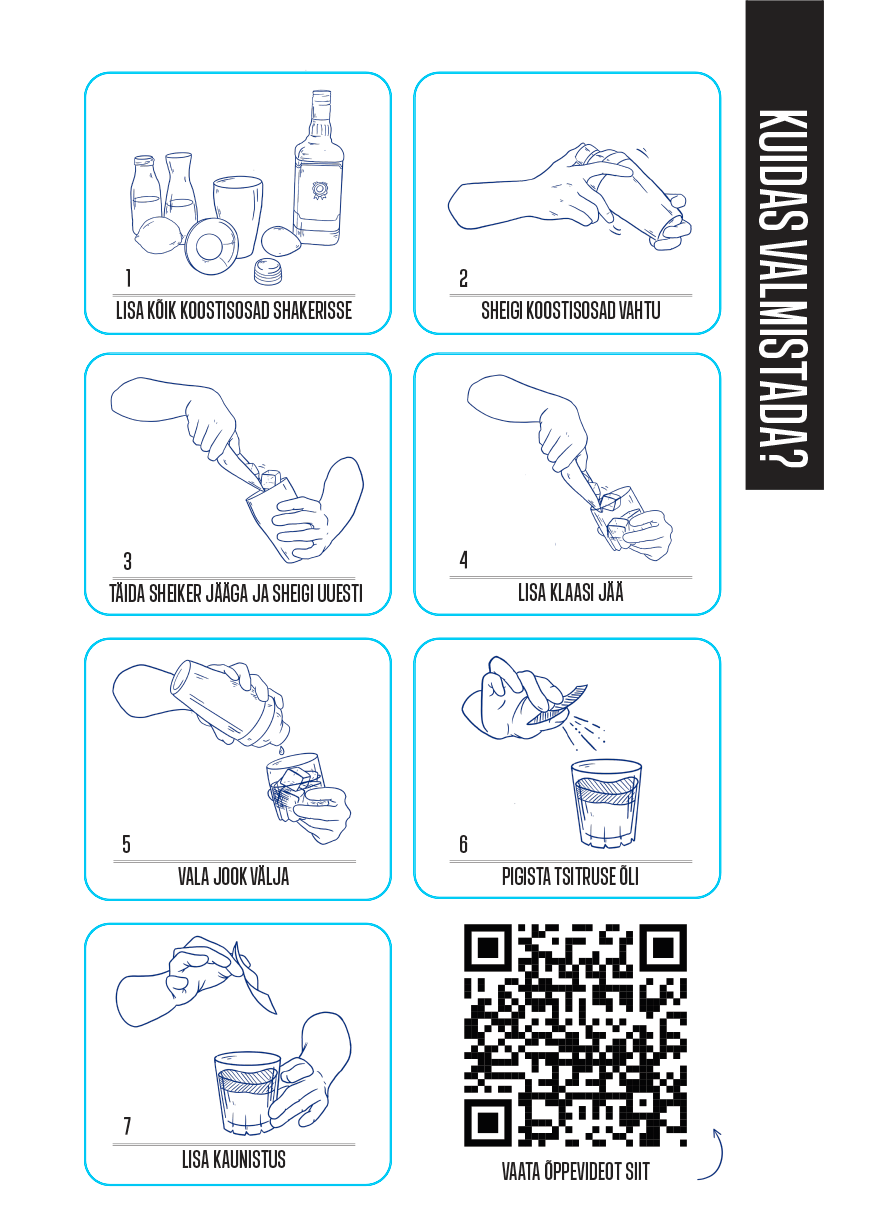 KUIDAS VALMISTADA?

1
LISA KÕIK KOOSTISOSAD SHAKERISSE

2
SHEIGI KOOSTISOSAD VAHTU

3
TÄIDA SHEIKER JÄÄGA JA SHEIGI UUESTI

4
LISA KLAASI JÄÄ

5
VALA JOOK VÄLJA

6
PIGISTA TSITRUSE ÕLI

7
LISA KAUNISTUS

VAATA ÕPPEVIDEOT SIIT