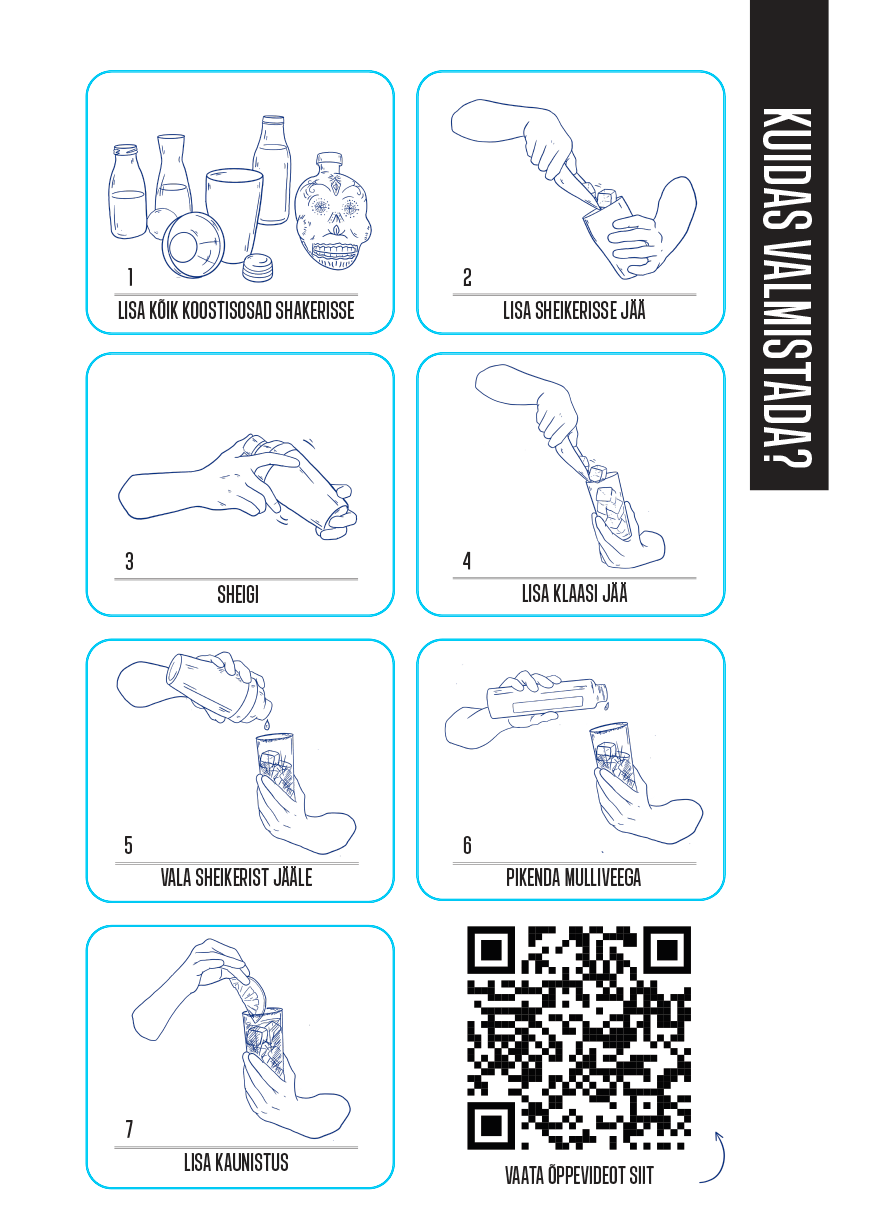 KUIDAS VALMISTADA?

1
LISA KÕIK KOOSTISOSAD SHAKERISSE

2
LISA SHEIKERISSE JÄÄ

3
SHEIGI

4
LISA KLAASI JÄÄ

5
VALA SHEIKERIST JÄÄLE

6
PIKENDA MULLIVEEGA

7
LISA KAUNISTUS

VAATA ÕPPEVIDEOT SIIT