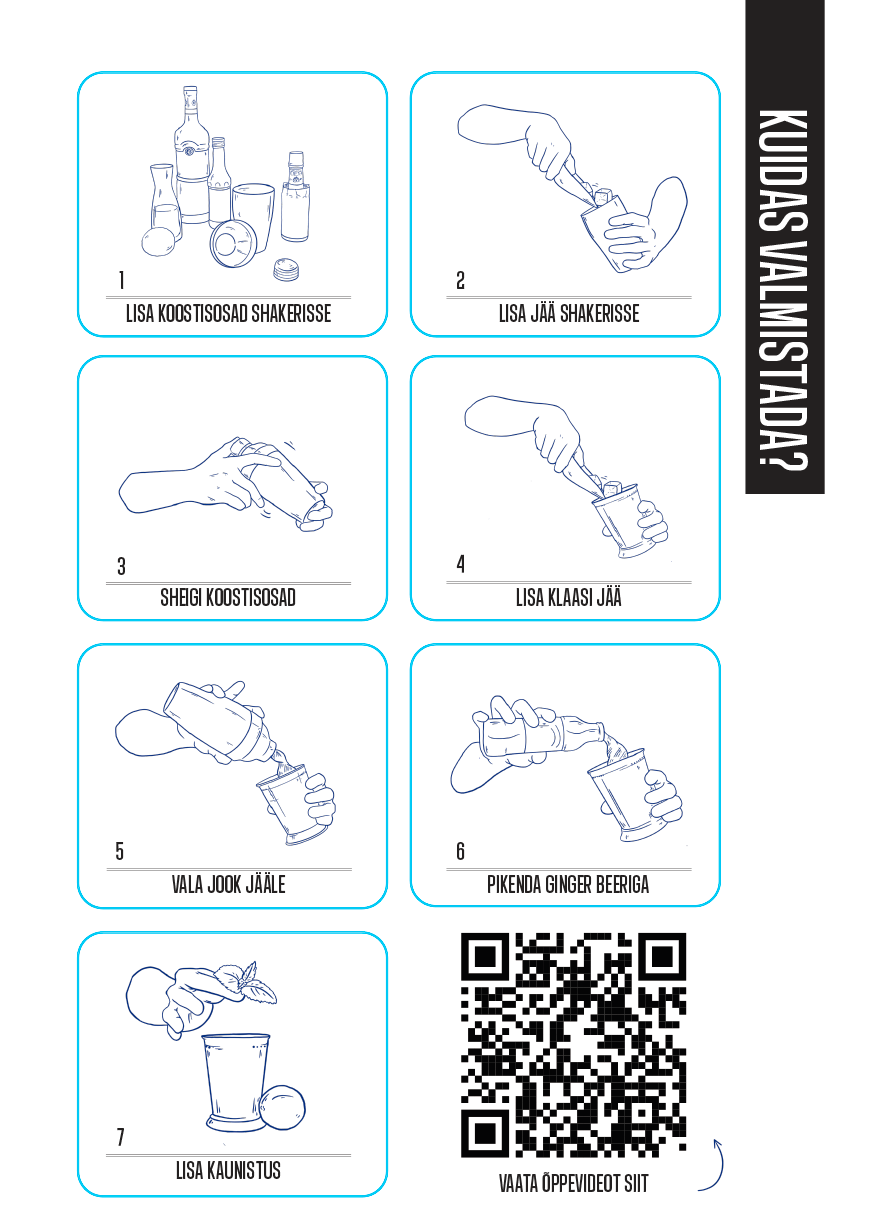 KUIDAS VALMISTADA?

1
LISA KOOSTISOSAD SHAKERISSE

2
LISA JÄÄ SHAKERISSE

3
SHEIGI KOOSTISOSAD

4
LISA KLAASI JÄÄ

5
VALA JOOK JÄÄLE

6
PIKENDA GINGER BEERIGA

7
LISA KAUNISTUS

VAATA ÕPPEVIDEOT SIIT