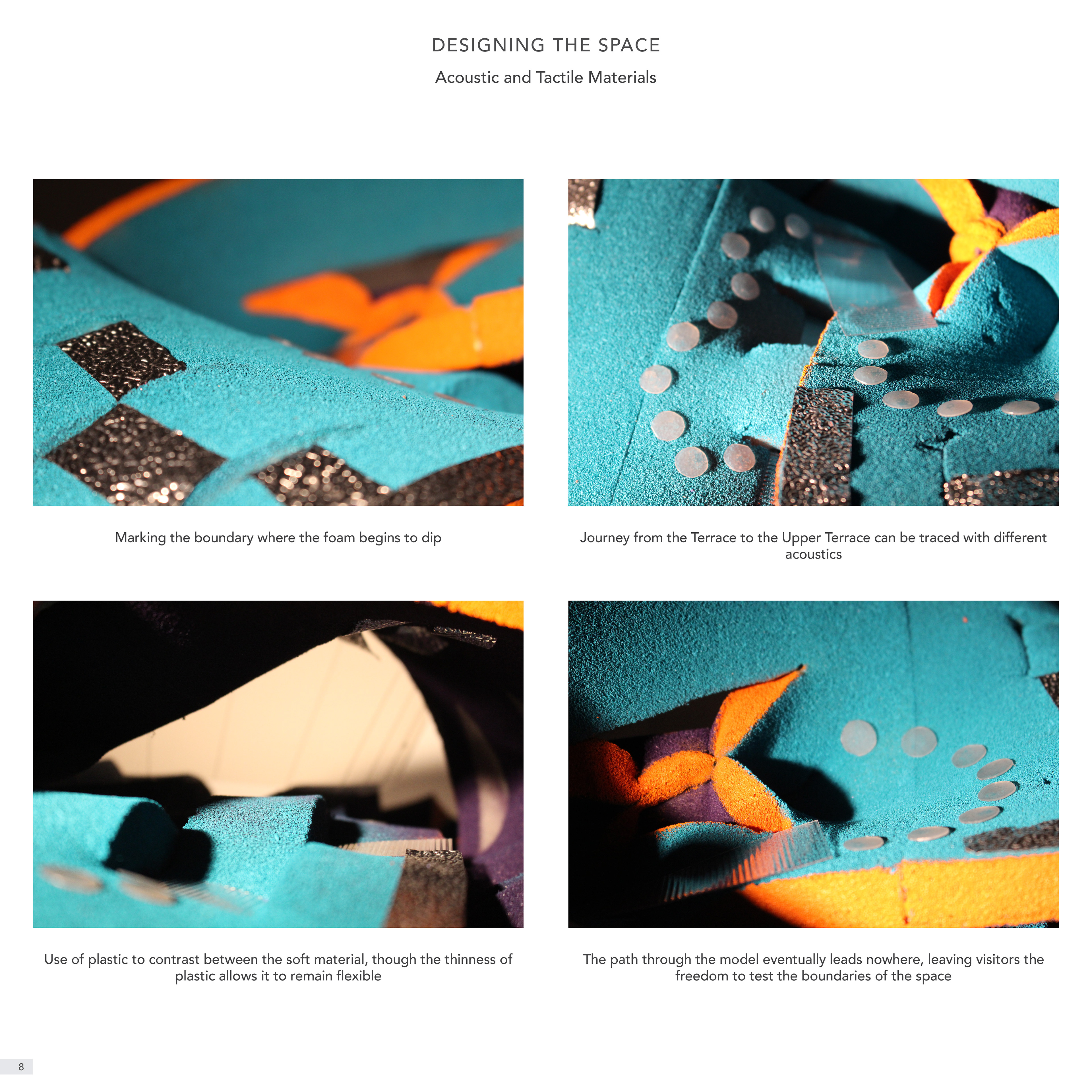 DESIGNING THE SPACE

Acoustic and Tactile Materials

Marking the boundary where the foam begins to dip

Journey from the Terrace to the Upper Terrace can be traced with different acoustics

Use of plastic to contrast between the soft material, though the thinness of plastic allows it to remain flexible

The path through the model eventually leads nowhere, leaving visitors the freedom to test the boundaries of the space

8