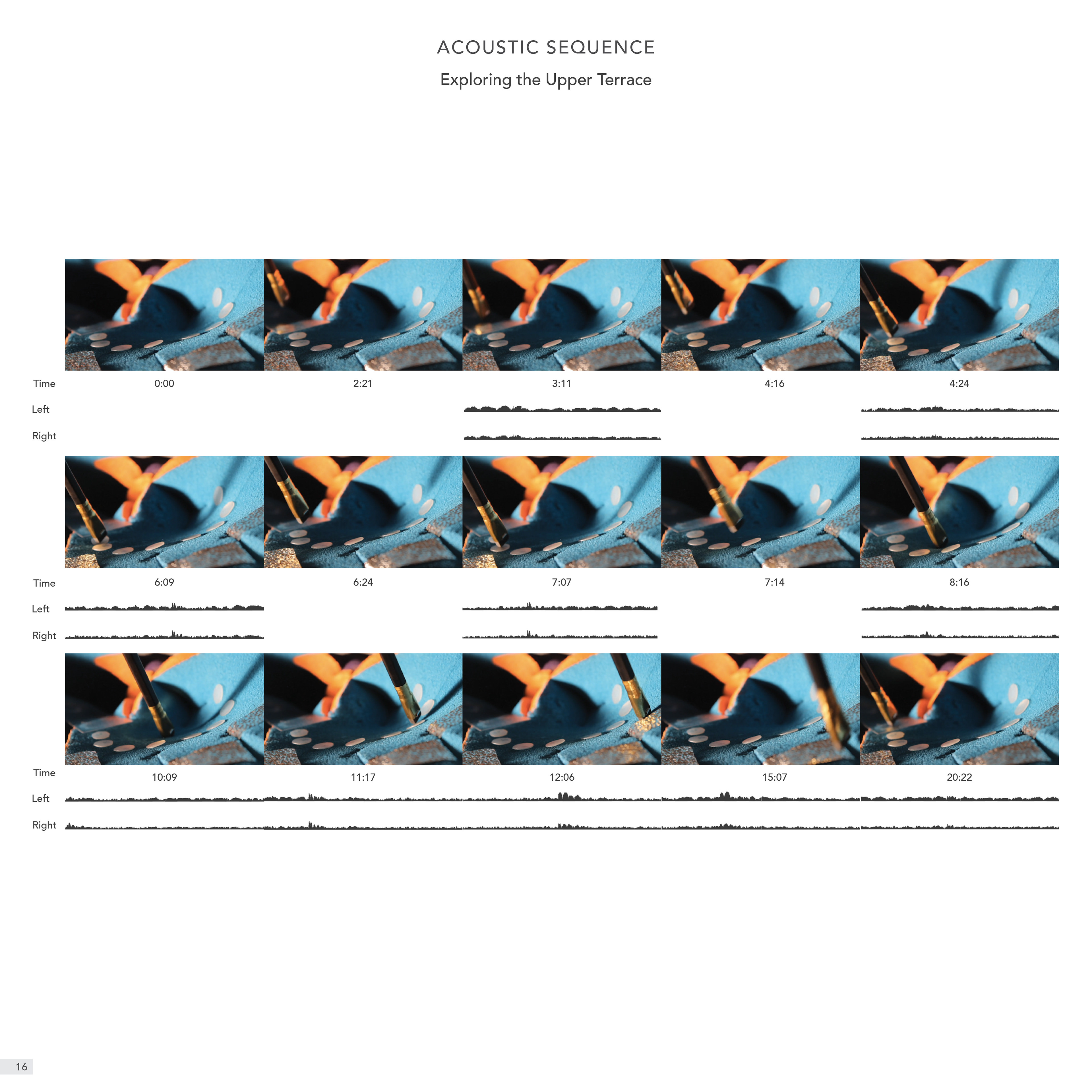 ACOUSTIC SEQUENCE

Exploring the Upper Terrace

Time 0:00 2:21 3:11 4:16 4:24

Left

Right

Time 6:09 6:24 7:07 7:14 8:16

Left

Right

Time 10:09 11:17 12:06 15:07 20:22

Left

Right

16