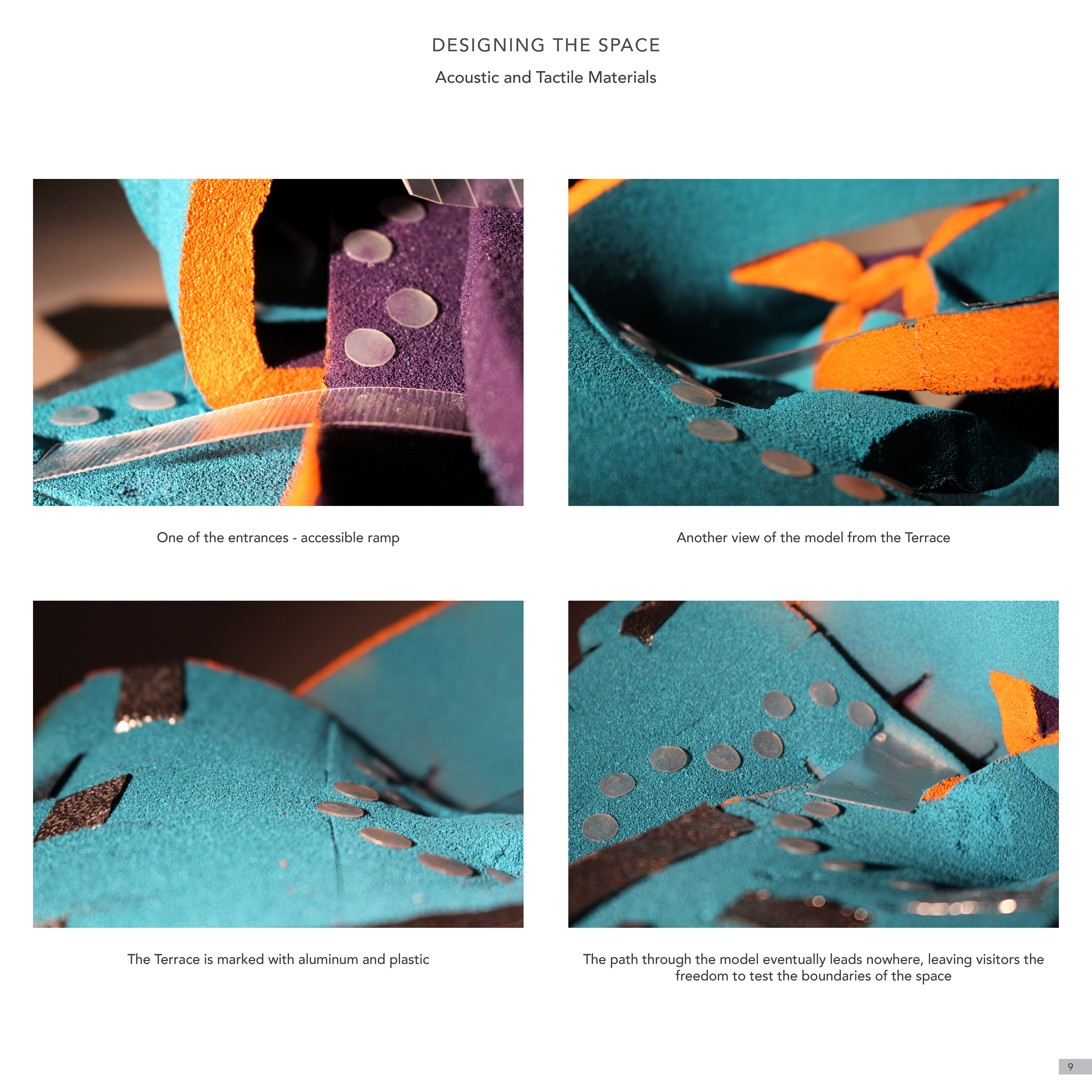 DESIGNING THE SPACE

Acoustic and Tactile Materials

One of the entrances - accessible ramp

Another view of the model from the Terrace

The Terrace is marked with aluminum and plastic

The path through the model eventually leads nowhere, leaving visitors the freedom to test the boundaries of the space

9