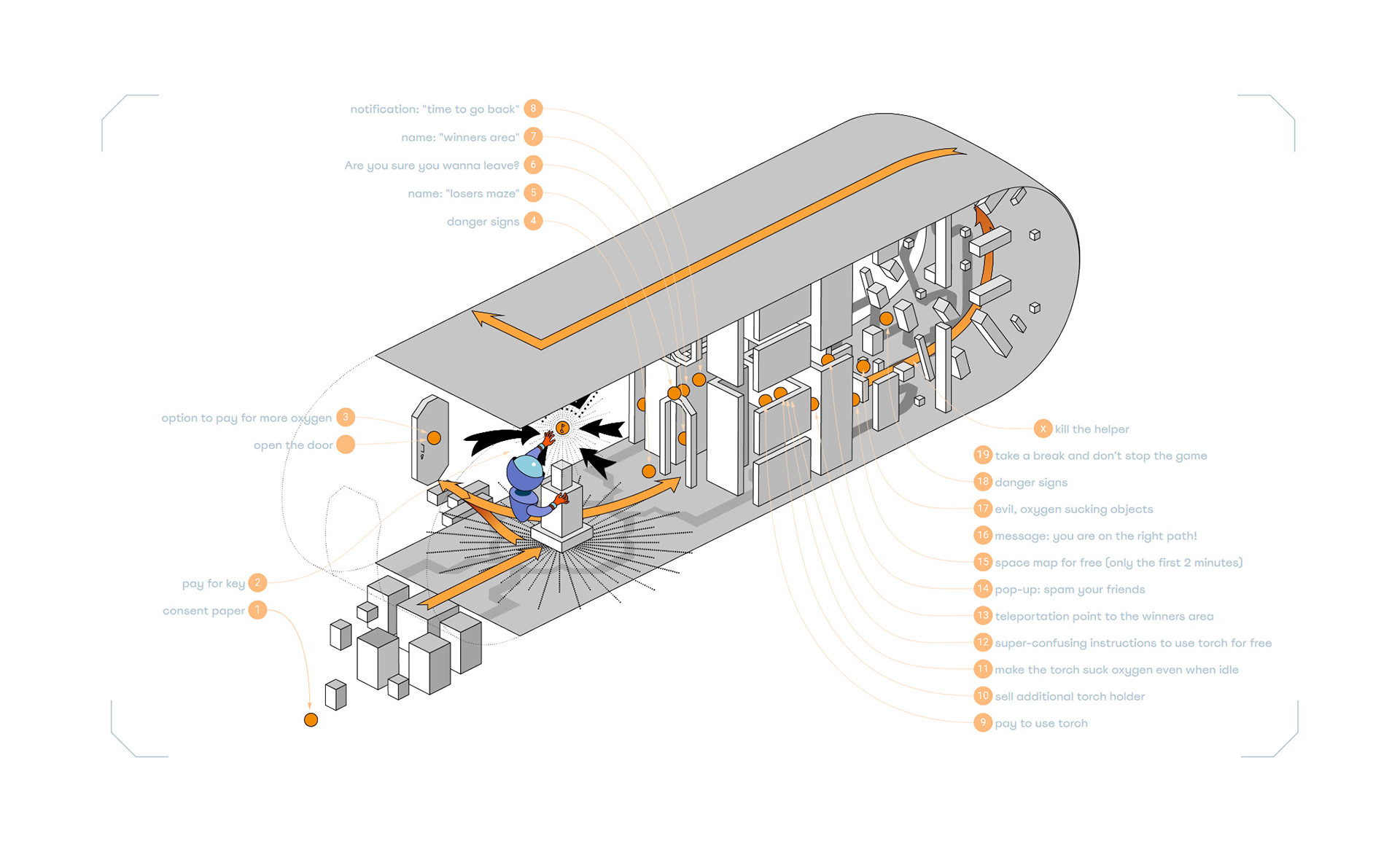 notification: "time to go back" 8
name: "winners area" 7
Are you sure you wanna leave? 6
name: "losers maze" 5
danger signs 4

option to pay for more oxygen 3
open the door

pay for key 2
consent paper 1

x kill the helper
19 take a break and don't stop the game
18 danger signs
17 evil, oxygen sucking objects
16 message: you are on the right path!
15 space map for free (only the first 2 minutes)
14 pop-up: spam your friends
13 teleportation point to the winners area
12 super-confusing instructions to use torch for free
11 make the torch suck oxygen even when idle
10 sell additional torch holder
9 pay to use torch