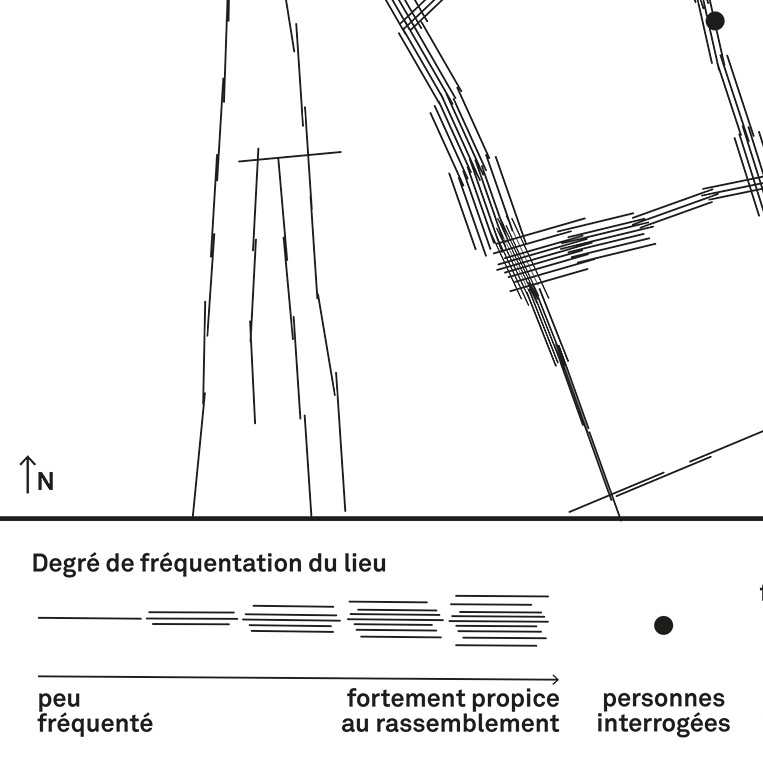 N

Degré de fréquentation du lieu

peu fréquenté

fortement propice au rassemblement

personnes interrogées