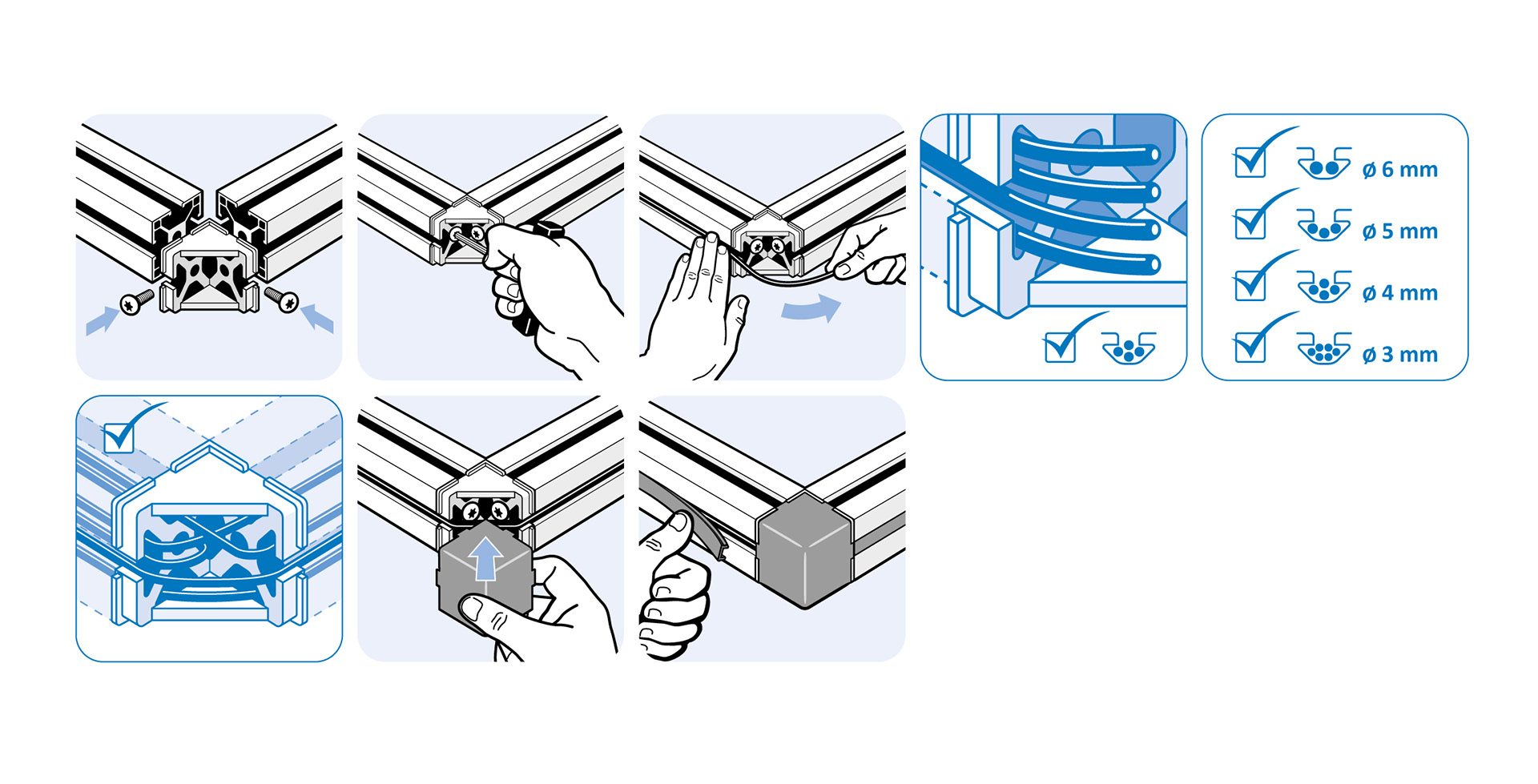 ø 6 mm
ø 5 mm
ø 4 mm
ø 3 mm