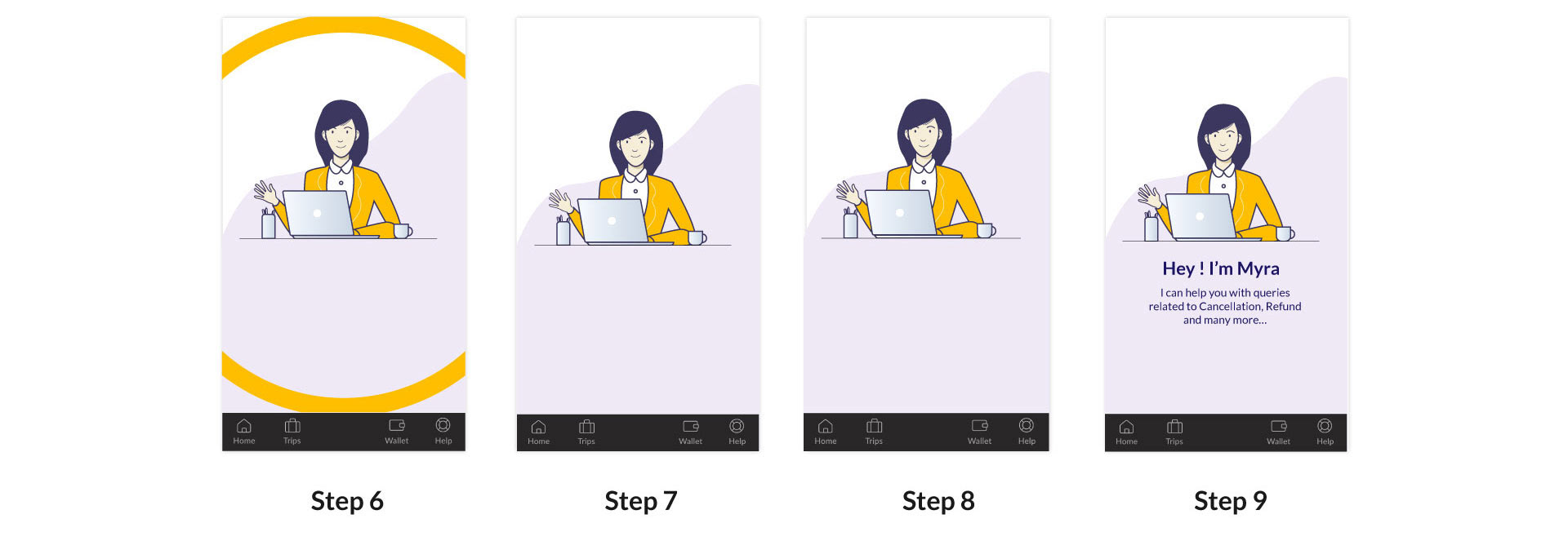 Home Trips Wallet Help

Step 6

Home Trips Wallet Help

Step 7

Home Trips Wallet Help

Step 8

Hey ! I'm Myra

I can help you with queries related to Cancellation, Refund and many more...

Home Trips Wallet Help

Step 9