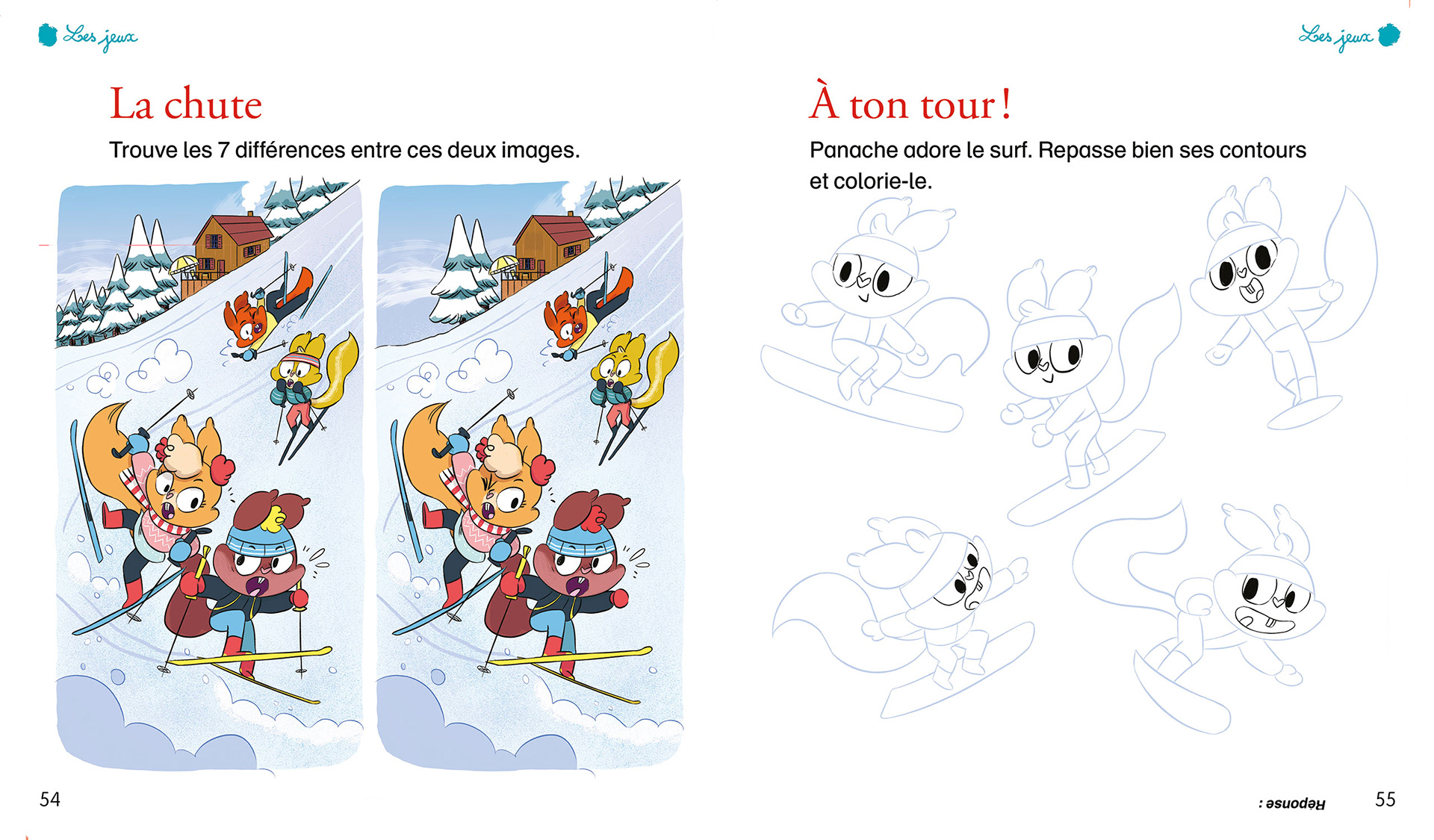 Les jeux

La chute

Trouve les 7 différences entre ces deux images.

54

Les jeux

À ton tour !

Panache adore le surf. Repasse bien ses contours et colorie-le.

Réponse :

55