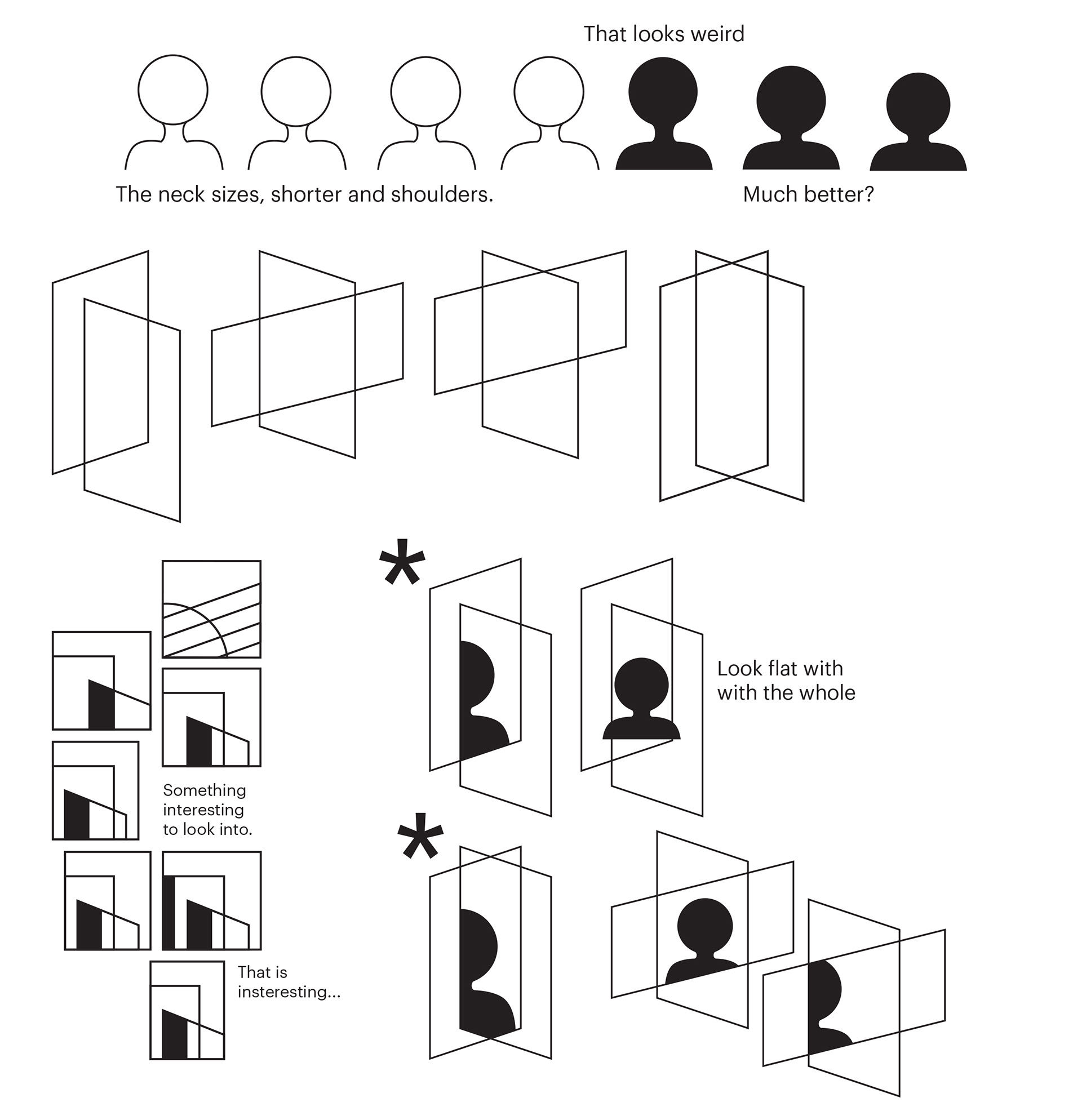 That looks weird

The neck sizes, shorter and shoulders.

Much better?

*

Look flat with with the whole

Something interesting to look into.

*

That is insteresting...