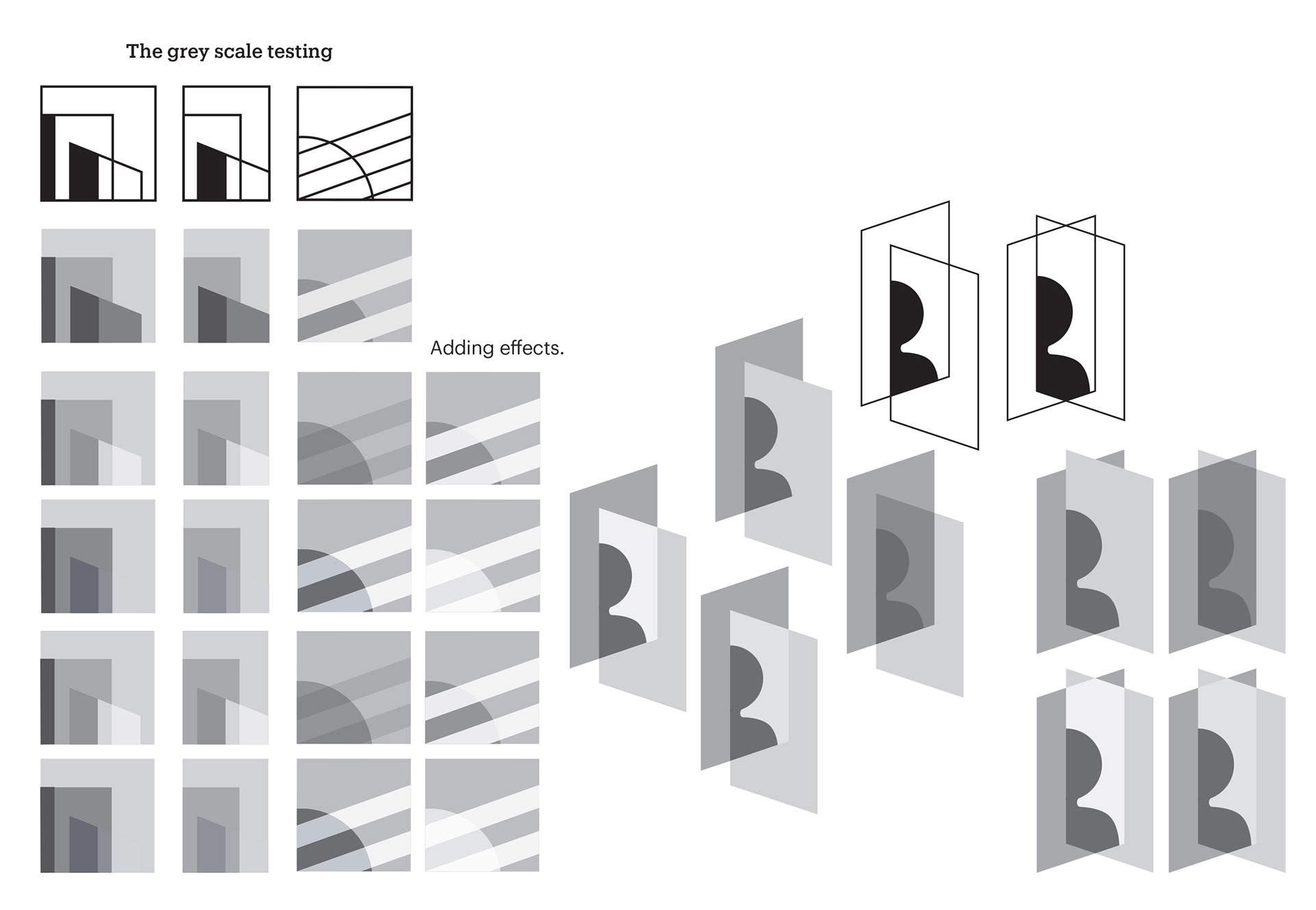 The grey scale testing

Adding effects.