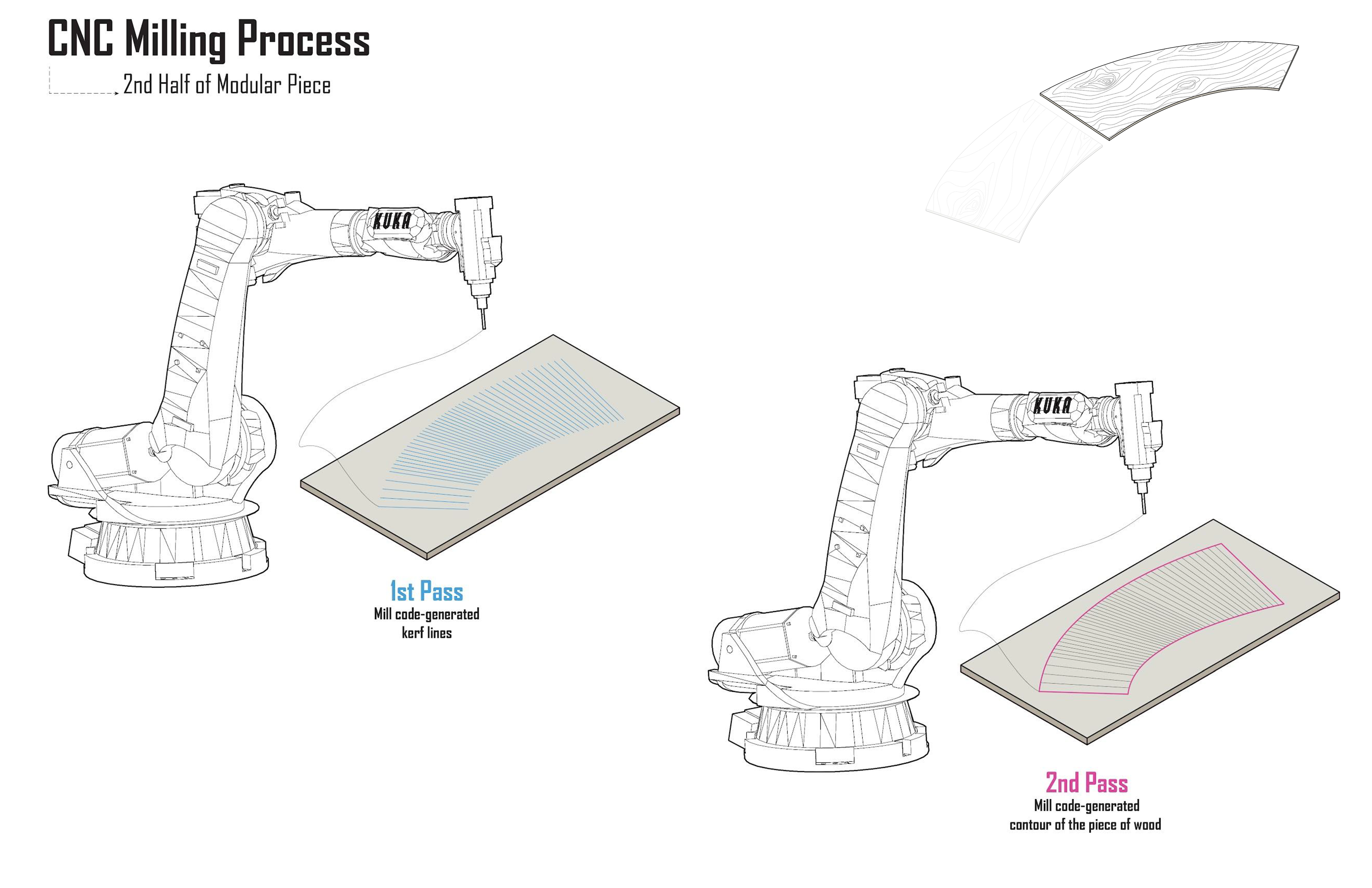 CNC Milling Process

2nd Half of Modular Piece

KUKA

1st Pass
Mill code-generated kerf lines

KUKA

2nd Pass
Mill code-generated contour of the piece of wood