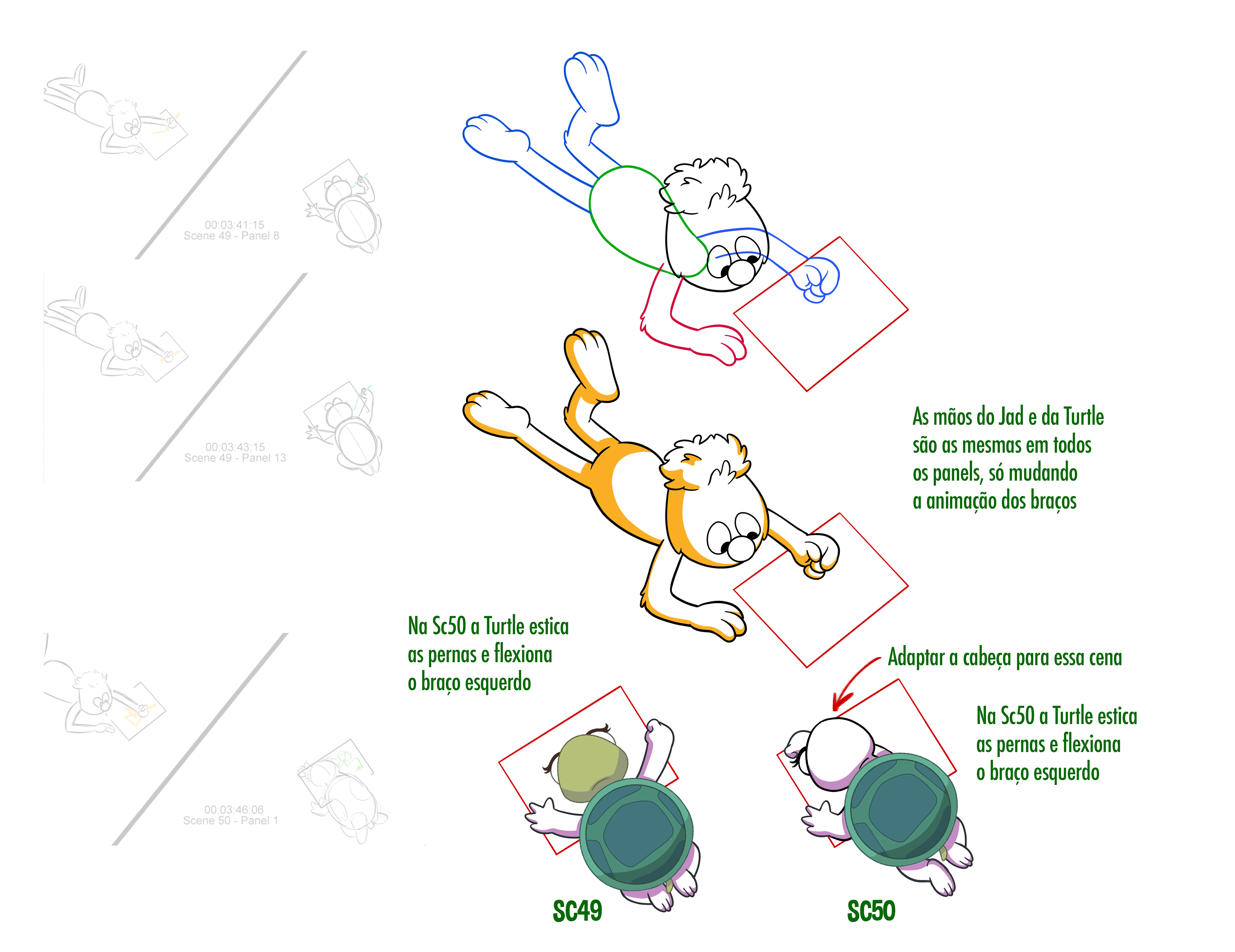 00:03:41:15
Scene 49 - Panel 8

00:03:43:15
Scene 49 - Panel 13

00:03:46:06
Scene 50 - Panel 1

As mãos do Jad e da Turtle são as mesmas em todos os panels, só mudando a animação dos braços

Na Sc50 a Turtle estica as pernas e flexiona o braço esquerdo

Adaptar a cabeça para essa cena

Na Sc50 a Turtle estica as pernas e flexiona o braço esquerdo

SC49

SC50