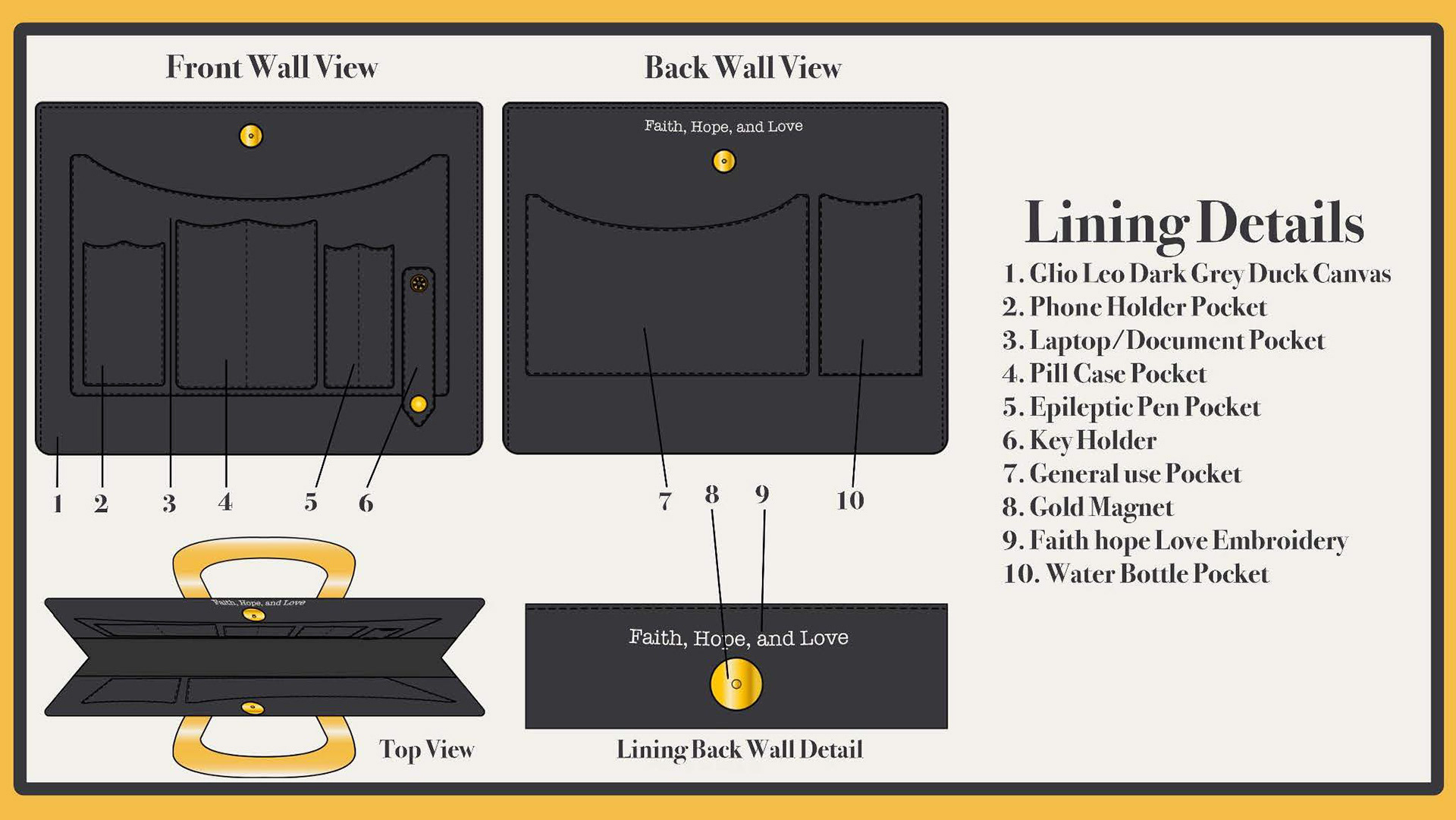 Front Wall View

1 2 3 4 5 6

Back Wall View

Faith, Hope, and Love

7 8 9 10

Faith, Hope, and Love

Top View

Faith, Hope, and Love

Lining Back Wall Detail

Lining Details
1. Glio Leo Dark Grey Duck Canvas
2. Phone Holder Pocket
3. Laptop/Document Pocket
4. Pill Case Pocket
5. Epileptic Pen Pocket
6. Key Holder
7. General use Pocket
8. Gold Magnet
9. Faith hope Love Embroidery
10. Water Bottle Pocket