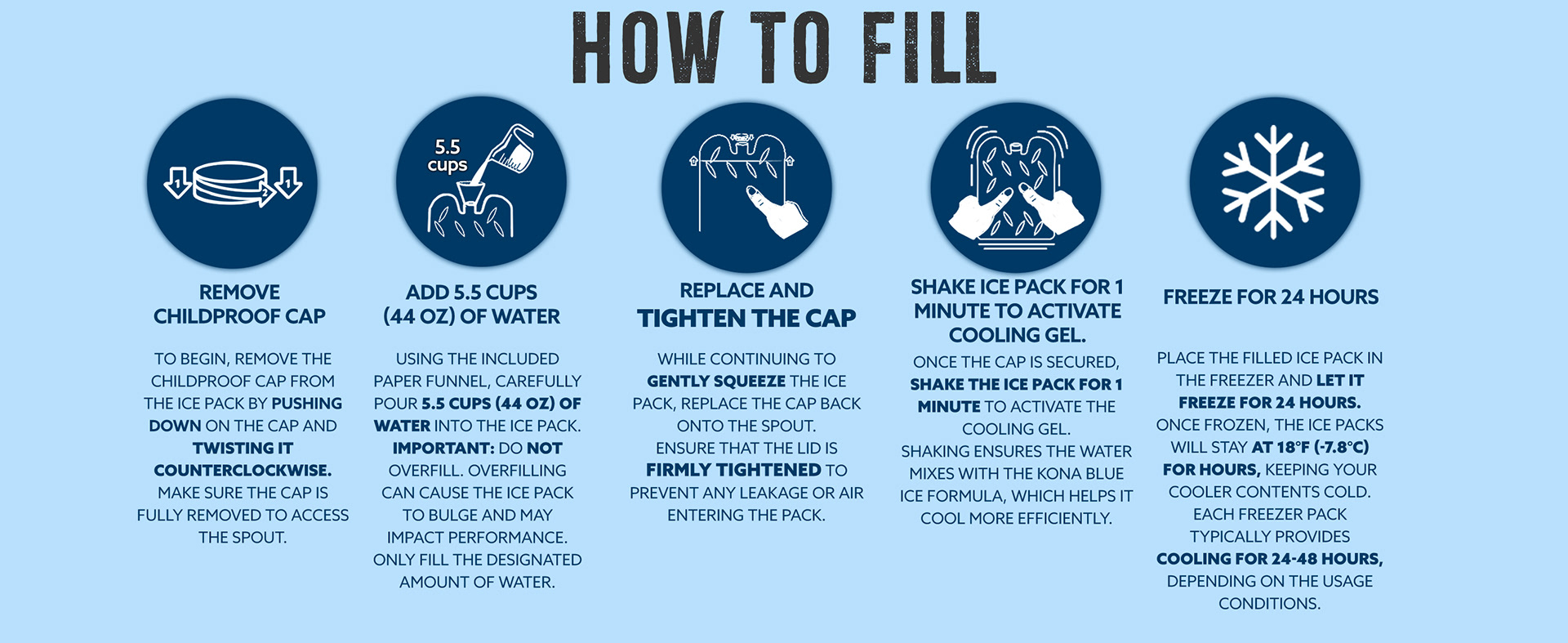 HOW TO FILL

1 2 1

REMOVE CHILDPROOF CAP

TO BEGIN, REMOVE THE CHILDPROOF CAP FROM THE ICE PACK BY PUSHING DOWN ON THE CAP AND TWISTING IT COUNTERCLOCKWISE. MAKE SURE THE CAP IS FULLY REMOVED TO ACCESS THE SPOUT.

5.5 cups

ADD 5.5 CUPS (44 OZ) OF WATER

USING THE INCLUDED PAPER FUNNEL, CAREFULLY POUR 5.5 CUPS (44 OZ) OF WATER INTO THE ICE PACK. IMPORTANT: DO NOT OVERFILL. OVERFILLING CAN CAUSE THE ICE PACK TO BULGE AND MAY IMPACT PERFORMANCE. ONLY FILL THE DESIGNATED AMOUNT OF WATER.

REPLACE AND TIGHTEN THE CAP

WHILE CONTINUING TO GENTLY SQUEEZE THE ICE PACK, REPLACE THE CAP BACK ONTO THE SPOUT. ENSURE THAT THE LID IS FIRMLY TIGHTENED TO PREVENT ANY LEAKAGE OR AIR ENTERING THE PACK.

SHAKE ICE PACK FOR 1 MINUTE TO ACTIVATE COOLING GEL.

ONCE THE CAP IS SECURED, SHAKE THE ICE PACK FOR 1 MINUTE TO ACTIVATE THE COOLING GEL. SHAKING ENSURES THE WATER MIXES WITH THE KONA BLUE ICE FORMULA, WHICH HELPS IT COOL MORE EFFICIENTLY.

FREEZE FOR 24 HOURS

PLACE THE FILLED ICE PACK IN THE FREEZER AND LET IT FREEZE FOR 24 HOURS. ONCE FROZEN, THE ICE PACKS WILL STAY AT 18°F (-7.8°C) FOR HOURS, KEEPING YOUR COOLER CONTENTS COLD. EACH FREEZER PACK TYPICALLY PROVIDES COOLING FOR 24-48 HOURS, DEPENDING ON THE USAGE CONDITIONS.