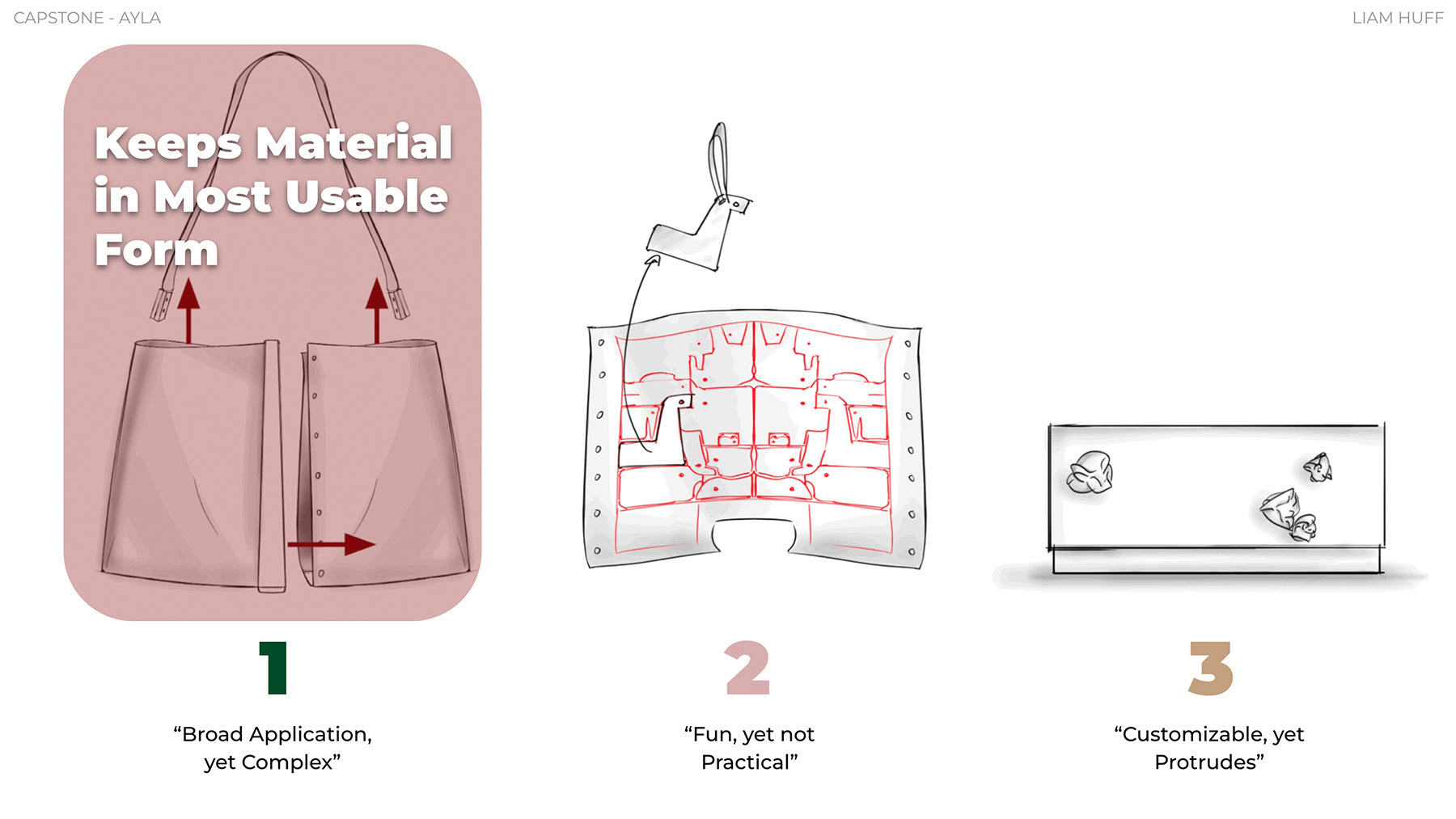 CAPSTONE - AYLA

LIAM HUFF

Keeps Material in Most Usable Form

1

“Broad Application, yet Complex”

2

“Fun, yet not Practical”

3

“Customizable, yet Protrudes”