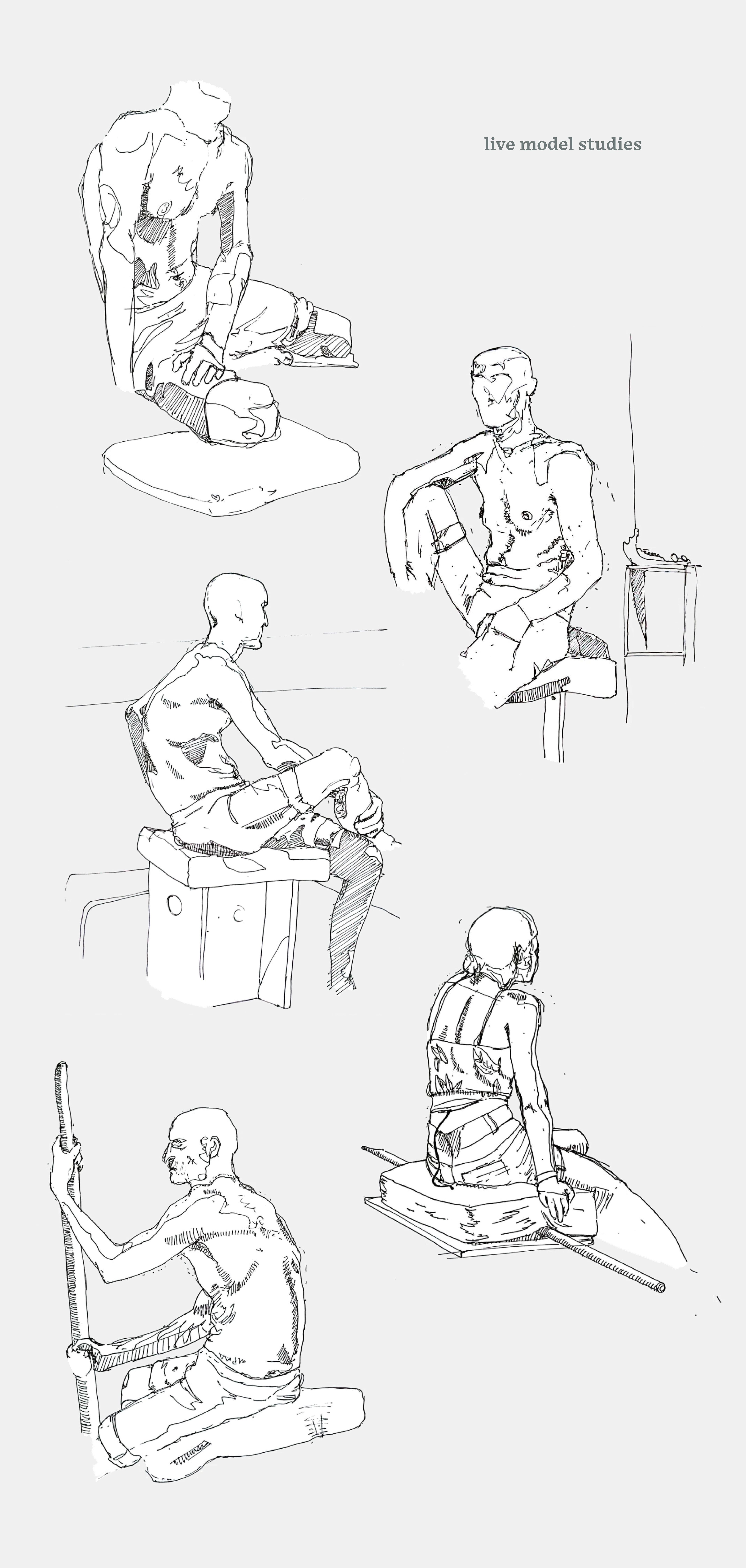 live model studies