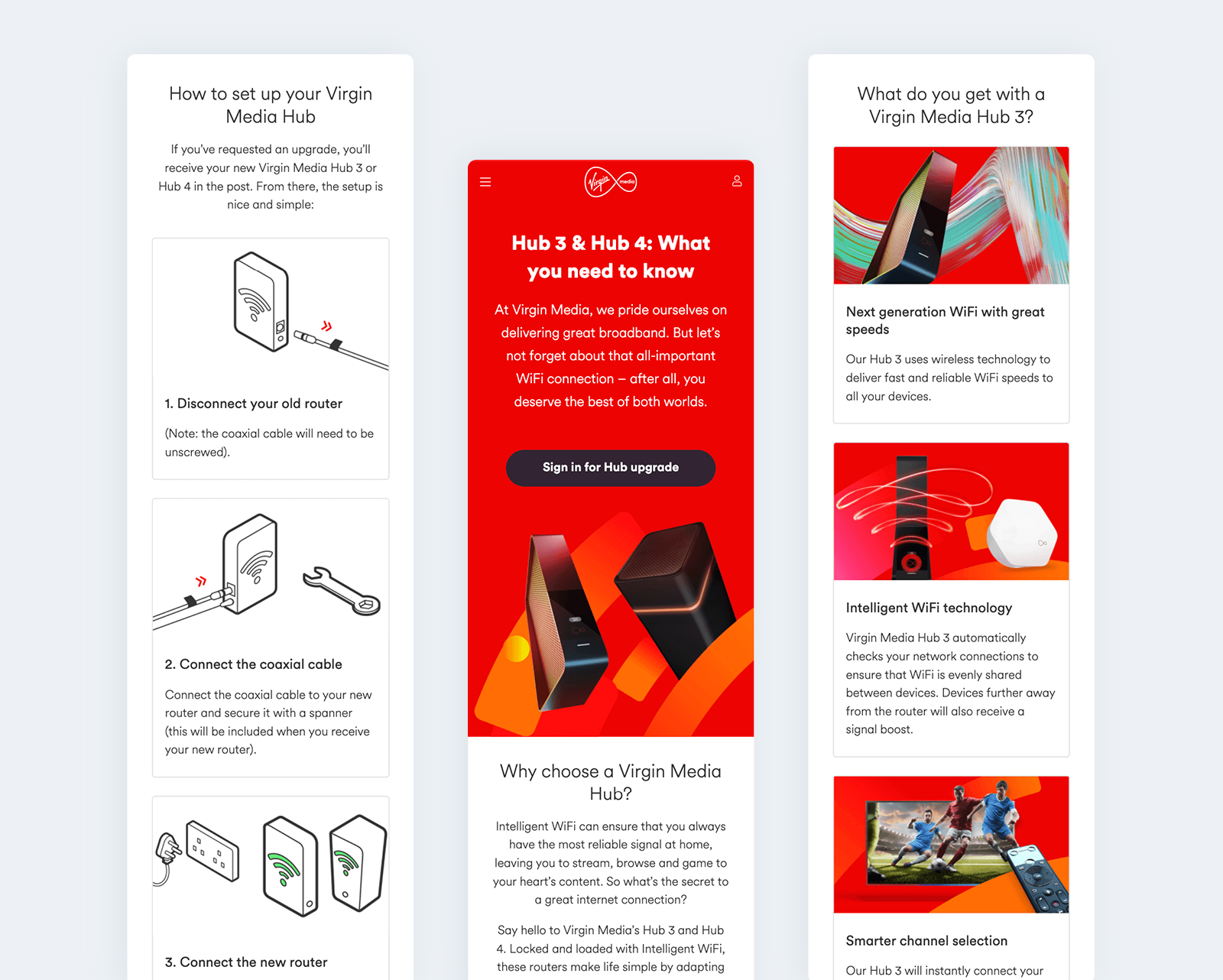 How to set up your Virgin Media Hub

If you've requested an upgrade, you'll receive your new Virgin Media Hub 3 or Hub 4 in the post. From there, the setup is nice and simple:

1. Disconnect your old router

(Note: the coaxial cable will need to be unscrewed).

2. Connect the coaxial cable

Connect the coaxial cable to your new router and secure it with a spanner (this will be included when you receive your new router).

3. Connect the new router

Virgin media

Hub 3 & Hub 4: What you need to know

At Virgin Media, we pride ourselves on delivering great broadband. But let's not forget about that all-important WiFi connection – after all, you deserve the best of both worlds.

Sign in for Hub upgrade

Why choose a Virgin Media Hub?

Intelligent WiFi can ensure that you always have the most reliable signal at home, leaving you to stream, browse and game to your heart's content. So what's the secret to a great internet connection?

Say hello to Virgin Media's Hub 3 and Hub 4. Locked and loaded with Intelligent WiFi, these routers make life simple by adapting

What do you get with a Virgin Media Hub 3?

Next generation WiFi with great speeds

Our Hub 3 uses wireless technology to deliver fast and reliable WiFi speeds to all your devices.

Intelligent WiFi technology

Virgin Media Hub 3 automatically checks your network connections to ensure that WiFi is evenly shared between devices. Devices further away from the router will also receive a signal boost.

Smarter channel selection

Our Hub 3 will instantly connect your