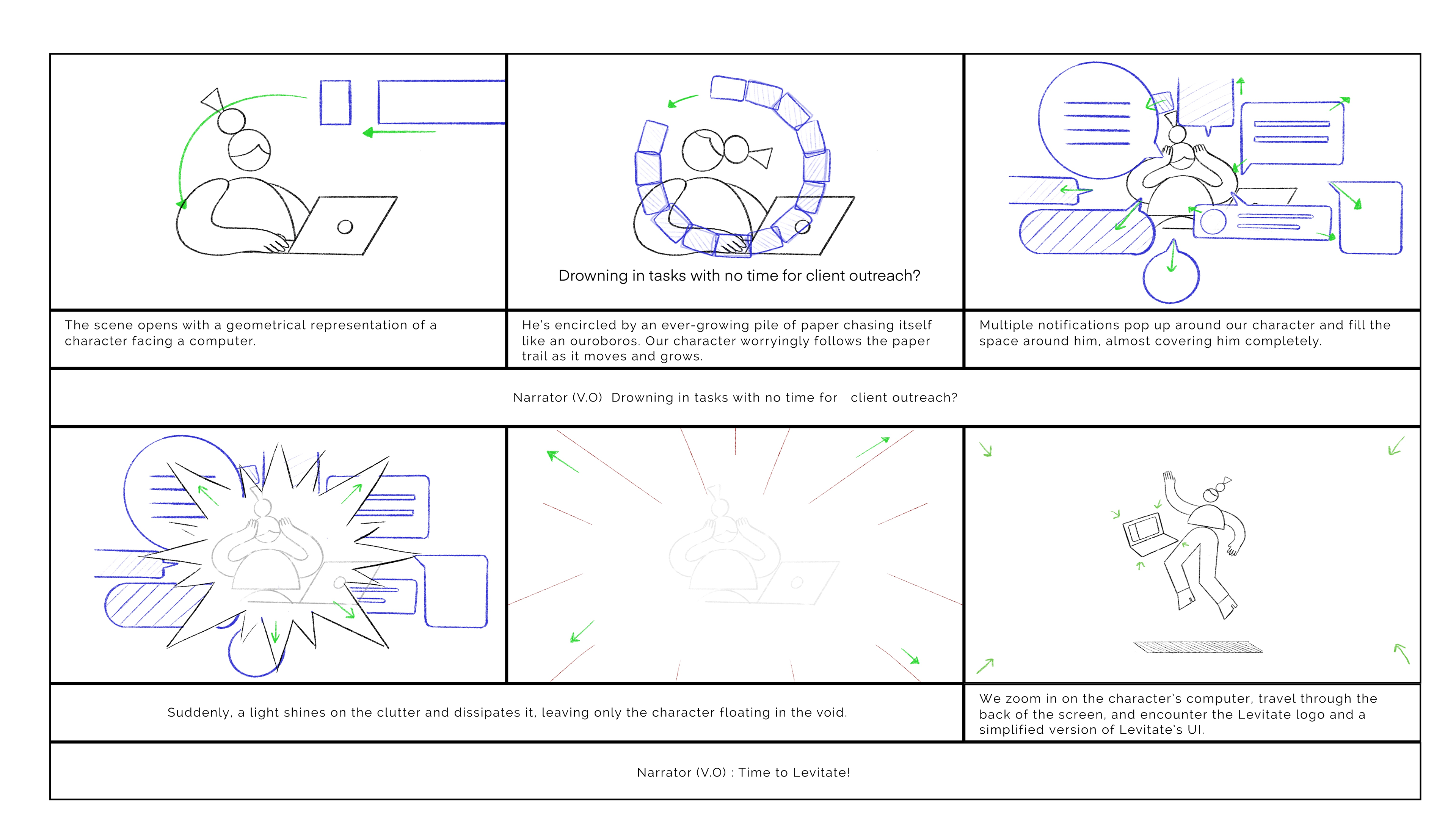 Drowning in tasks with no time for client outreach?

The scene opens with a geometrical representation of a character facing a computer.

He's encircled by an ever-growing pile of paper chasing itself like an ouroboros. Our character worryingly follows the paper trail as it moves and grows.

Multiple notifications pop up around our character and fill the space around him, almost covering him completely.

Narrator (V.O) Drowning in tasks with no time for client outreach?

Suddenly, a light shines on the clutter and dissipates it, leaving only the character floating in the void.

We zoom in on the character's computer, travel through the back of the screen, and encounter the Levitate logo and a simplified version of Levitate's UI.

Narrator (V.O) : Time to Levitate!