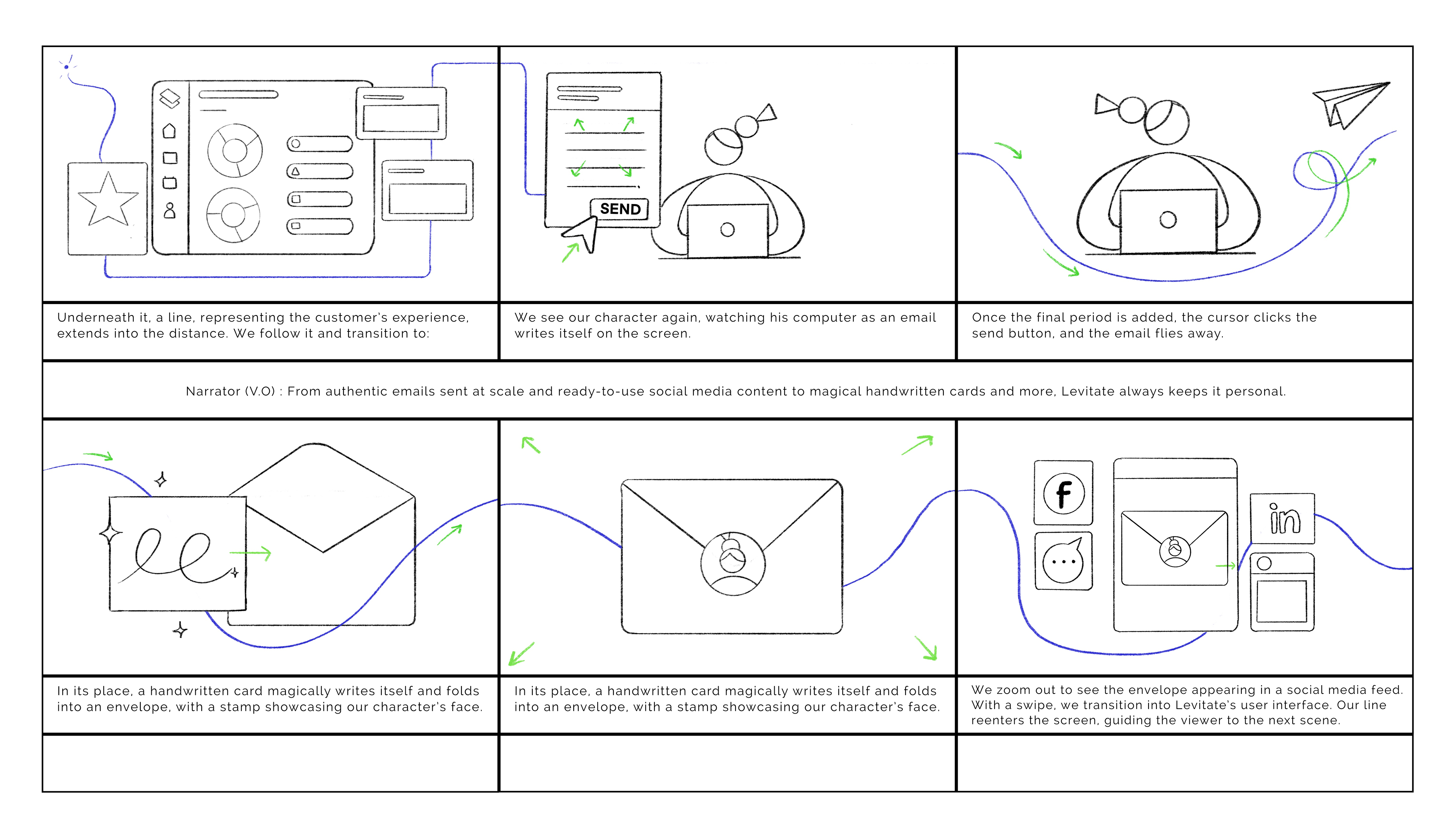 SEND

Underneath it, a line, representing the customer's experience, extends into the distance. We follow it and transition to:

We see our character again, watching his computer as an email writes itself on the screen.

Once the final period is added, the cursor clicks the send button, and the email flies away.

Narrator (V.O) : From authentic emails sent at scale and ready-to-use social media content to magical handwritten cards and more, Levitate always keeps it personal.

f

in

In its place, a handwritten card magically writes itself and folds into an envelope, with a stamp showcasing our character's face.

In its place, a handwritten card magically writes itself and folds into an envelope, with a stamp showcasing our character's face.

We zoom out to see the envelope appearing in a social media feed. With a swipe, we transition into Levitate's user interface. Our line reenters the screen, guiding the viewer to the next scene.