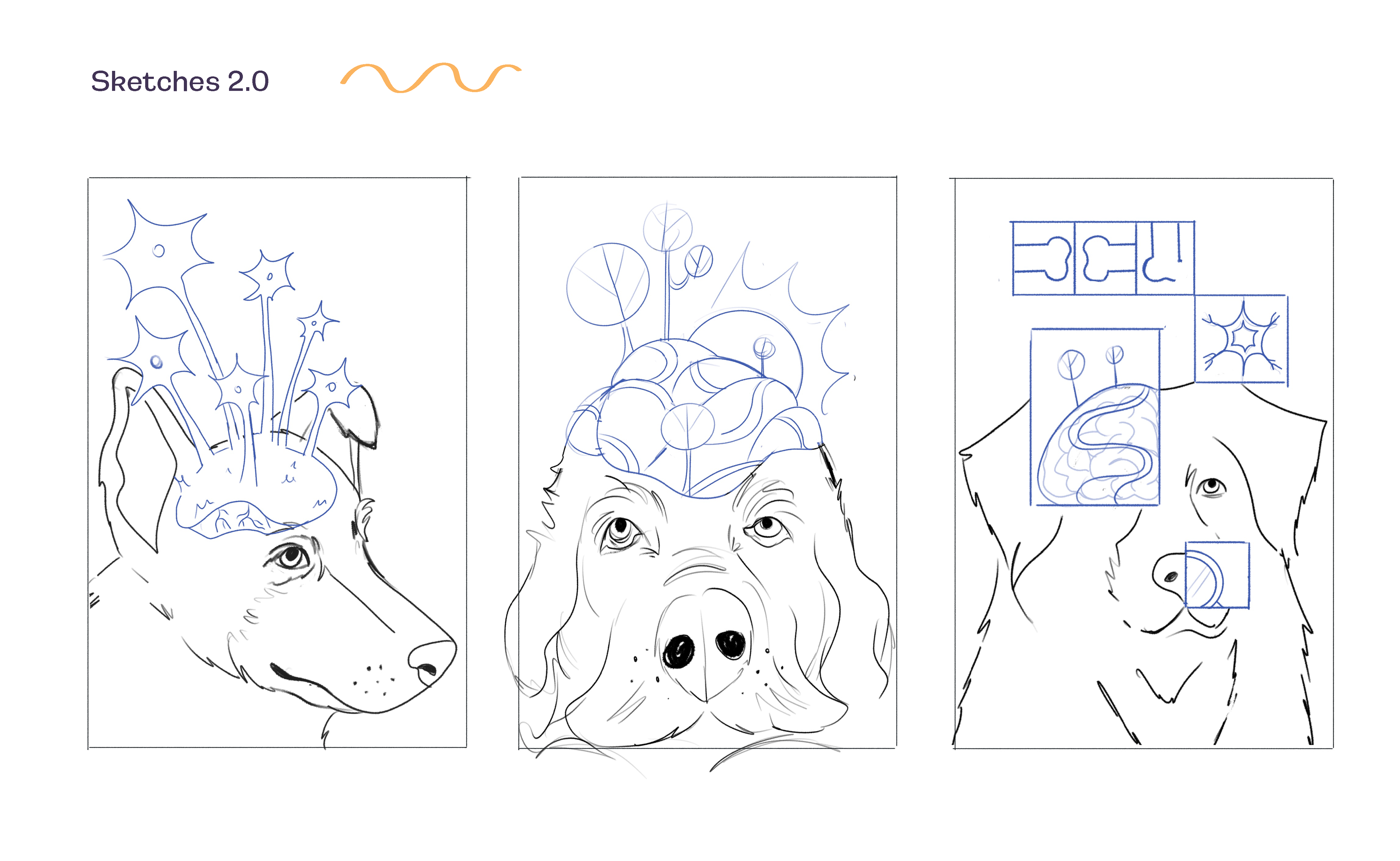 Sketches 2.0