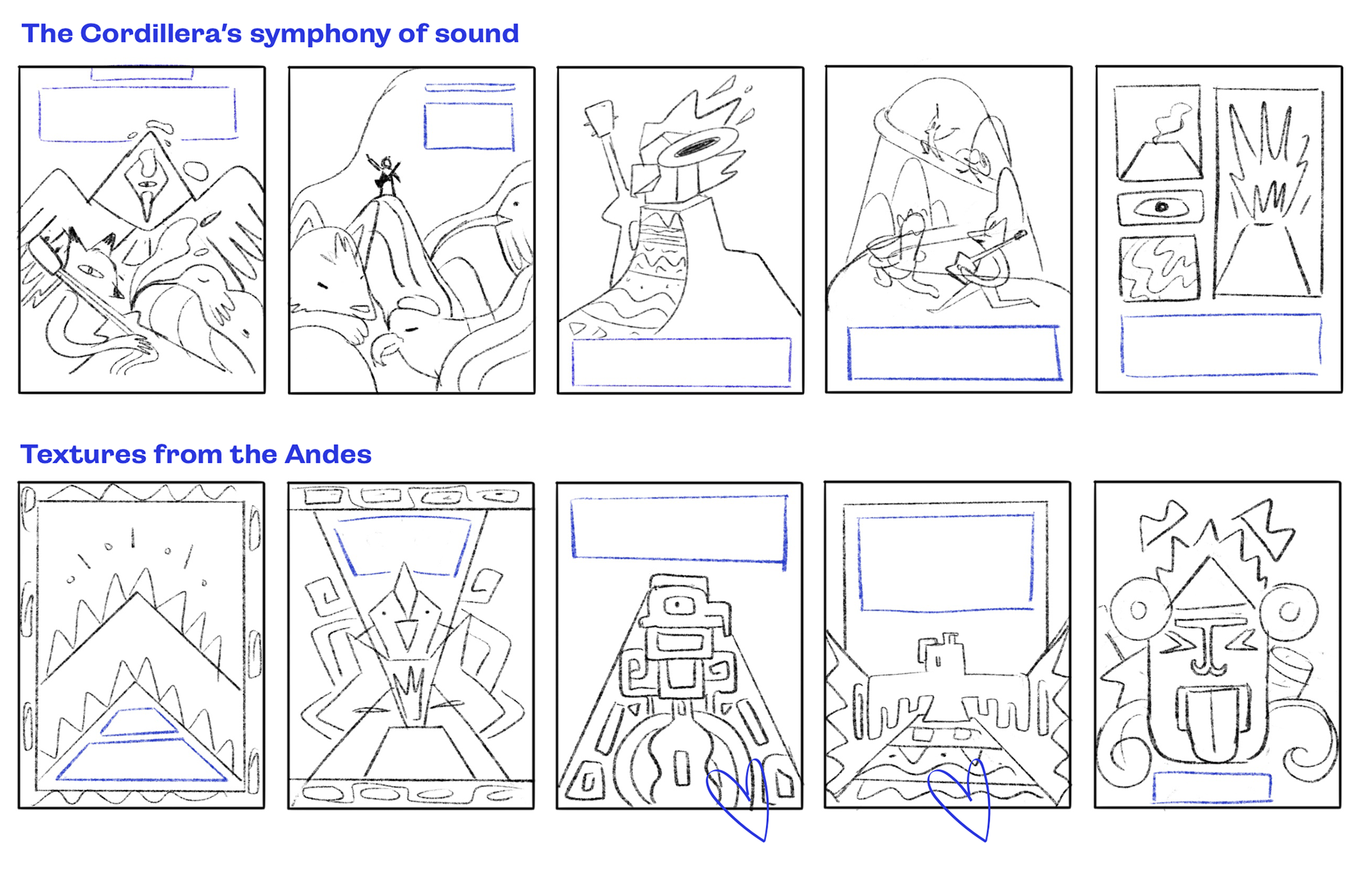 The Cordillera's symphony of sound

Textures from the Andes