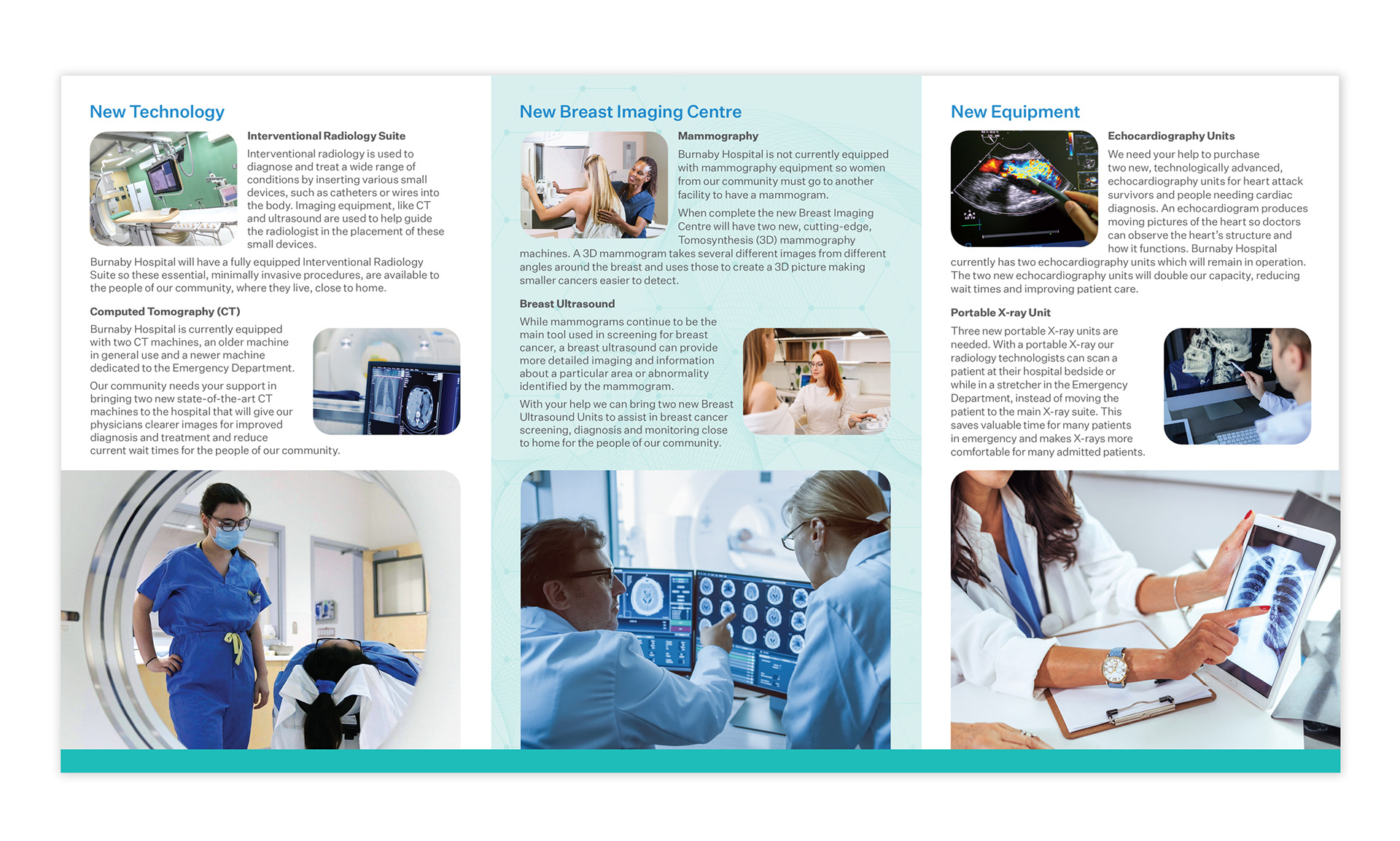 New Technology

Interventional Radiology Suite

Interventional radiology is used to diagnose and treat a wide range of conditions by inserting various small devices, such as catheters or wires into the body. Imaging equipment, like CT and ultrasound are used to help guide the radiologist in the placement of these small devices.

Burnaby Hospital will have a fully equipped Interventional Radiology Suite so these essential, minimally invasive procedures, are available to the people of our community, where they live, close to home.

Computed Tomography (CT)

Burnaby Hospital is currently equipped with two CT machines, an older machine in general use and a newer machine dedicated to the Emergency Department.

Our community needs your support in bringing two new state-of-the-art CT machines to the hospital that will give our physicians clearer images for improved diagnosis and treatment and reduce current wait times for the people of our community.

New Breast Imaging Centre

Mammography

Burnaby Hospital is not currently equipped with mammography equipment so women from our community must go to another facility to have a mammogram.

When complete the new Breast Imaging Centre will have two new, cutting-edge, Tomosynthesis (3D) mammography machines. A 3D mammogram takes several different images from different angles around the breast and uses those to create a 3D picture making smaller cancers easier to detect.

Breast Ultrasound

While mammograms continue to be the main tool used in screening for breast cancer, a breast ultrasound can provide more detailed imaging and information about a particular area or abnormality identified by the mammogram.

With your help we can bring two new Breast Ultrasound Units to assist in breast cancer screening, diagnosis and monitoring close to home for the people of our community.

New Equipment

Echocardiography Units

We need your help to purchase two new, technologically advanced, echocardiography units for heart attack survivors and people needing cardiac diagnosis. An echocardiogram produces moving pictures of the heart so doctors can observe the heart's structure and how it functions. Burnaby Hospital currently has two echocardiography units which will remain in operation. The two new echocardiography units will double our capacity, reducing wait times and improving patient care.

Portable X-ray Unit

Three new portable X-ray units are needed. With a portable X-ray our radiology technologists can scan a patient at their hospital bedside or while in a stretcher in the Emergency Department, instead of moving the patient to the main X-ray suite. This saves valuable time for many patients in emergency and makes X-rays more comfortable for many admitted patients.