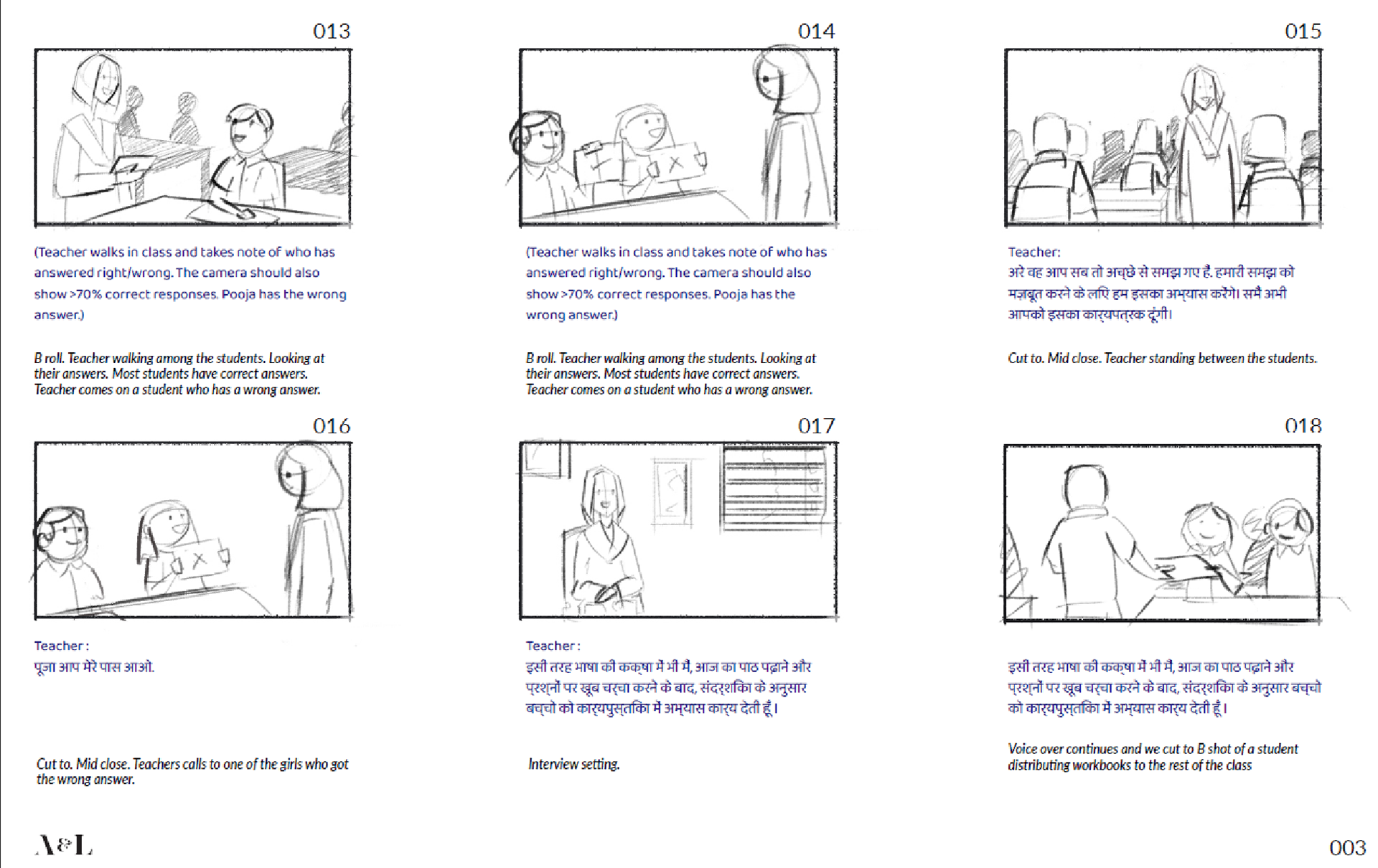 013

(Teacher walks in class and takes note of who has answered right/wrong. The camera should also show >70% correct responses. Pooja has the wrong answer.)

B roll. Teacher walking among the students. Looking at their answers. Most students have correct answers. Teacher comes on a student who has a wrong answer.

014

(Teacher walks in class and takes note of who has answered right/wrong. The camera should also show >70% correct responses. Pooja has the wrong answer.)

B roll. Teacher walking among the students. Looking at their answers. Most students have correct answers. Teacher comes on a student who has a wrong answer.

015

Teacher:
अरे वह आप सब तो अच्छे से समझ गए हैं. हमारी समझ को मज़बूत करने के लिए हम इसका अभ्यास करेंगे। समै अभी आपको इसका कार्यपत्रक दूंगी।

Cut to. Mid close. Teacher standing between the students.

016

Teacher :
पूजा आप मेरे पास आओ.

Cut to. Mid close. Teachers calls to one of the girls who got the wrong answer.

017

Teacher :
इसी तरह भाषा की कक्षा में भी मैं, आज का पाठ पढ़ाने और प्रश्नों पर खूब चर्चा करने के बाद, संदर्शिका के अनुसार बच्चो को कार्यपुस्तिका में अभ्यास कार्य देती हूँ।

Interview setting.

018

इसी तरह भाषा की कक्षा में भी मैं, आज का पाठ पढ़ाने और प्रश्नों पर खूब चर्चा करने के बाद, संदर्शिका के अनुसार बच्चो को कार्यपुस्तिका में अभ्यास कार्य देती हूँ।

Voice over continues and we cut to B shot of a student distributing workbooks to the rest of the class

A&L

003