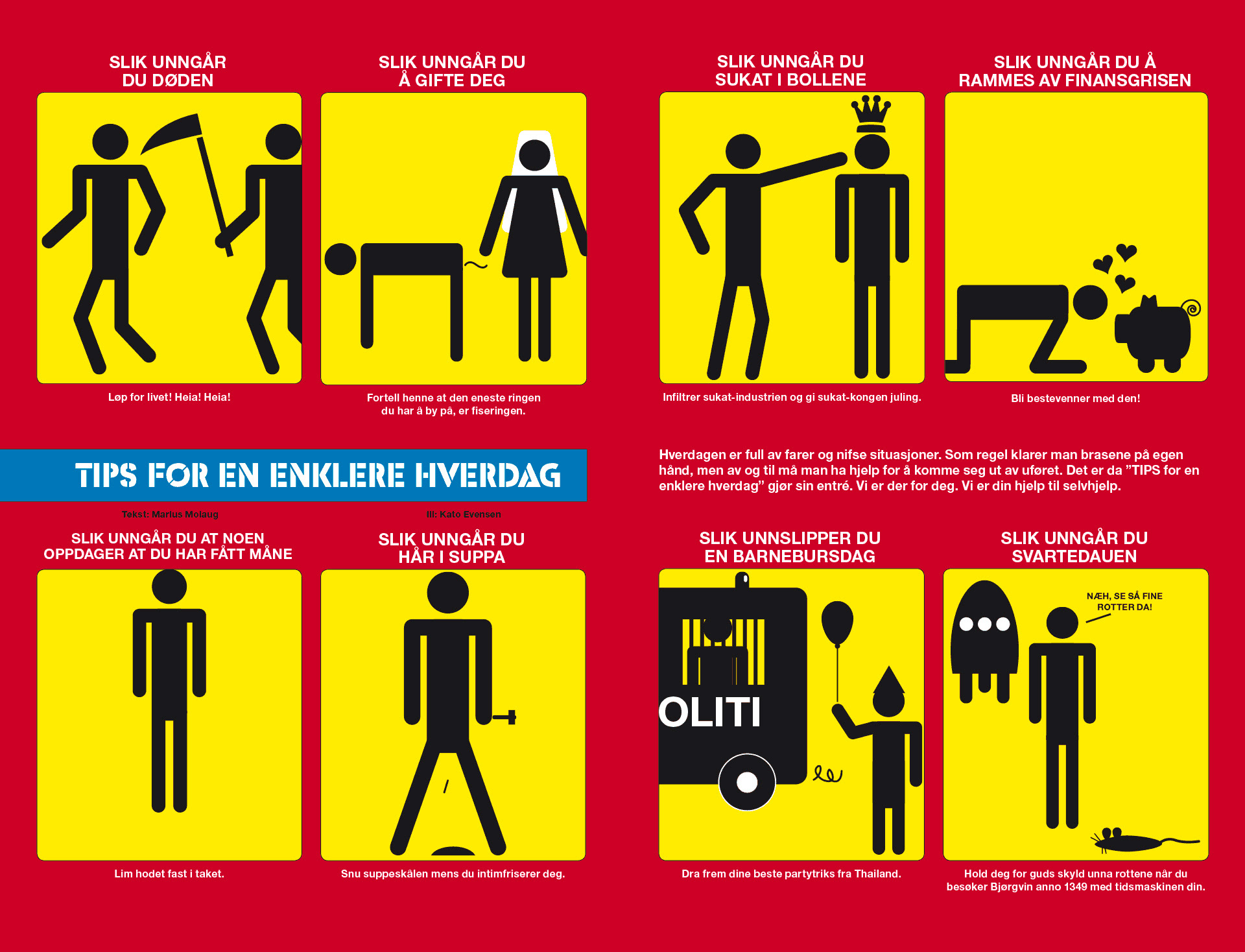 SLIK UNNGÅR DU DØDEN

Løp for livet! Heia! Heia!

SLIK UNNGÅR DU Å GIFTE DEG

Fortell henne at den eneste ringen du har å by på, er fiseringen.

SLIK UNNGÅR DU SUKAT I BOLLENE

Infiltrer sukat-industrien og gi sukat-kongen juling.

SLIK UNNGÅR DU Å RAMMES AV FINANSGRISEN

Bli bestevenner med den!

TIPS FOR EN ENKLERE HVERDAG

Tekst: Marius Molaug

Ill: Kato Evensen

Hverdagen er full av farer og nifse situasjoner. Som regel klarer man brasene på egen hånd, men av og til må man ha hjelp for å komme seg ut av uføret. Det er da "TIPS for en enklere hverdag" gjør sin entré. Vi er der for deg. Vi er din hjelp til selvhjelp.

SLIK UNNGÅR DU AT NOEN OPPDAGER AT DU HAR FÅTT MÅNE

Lim hodet fast i taket.

SLIK UNNGÅR DU HÅR I SUPPA

Snu suppeskålen mens du intimfriserer deg.

SLIK UNNSLIPPER DU EN BARNEBURSDAG

OLITI

Dra frem dine beste partytriks fra Thailand.

SLIK UNNGÅR DU SVARTEDAUEN

NÆH, SE SÅ FINE ROTTER DA!

Hold deg for guds skyld unna rottene når du besøker Bjørgvin anno 1349 med tidsmaskinen din.