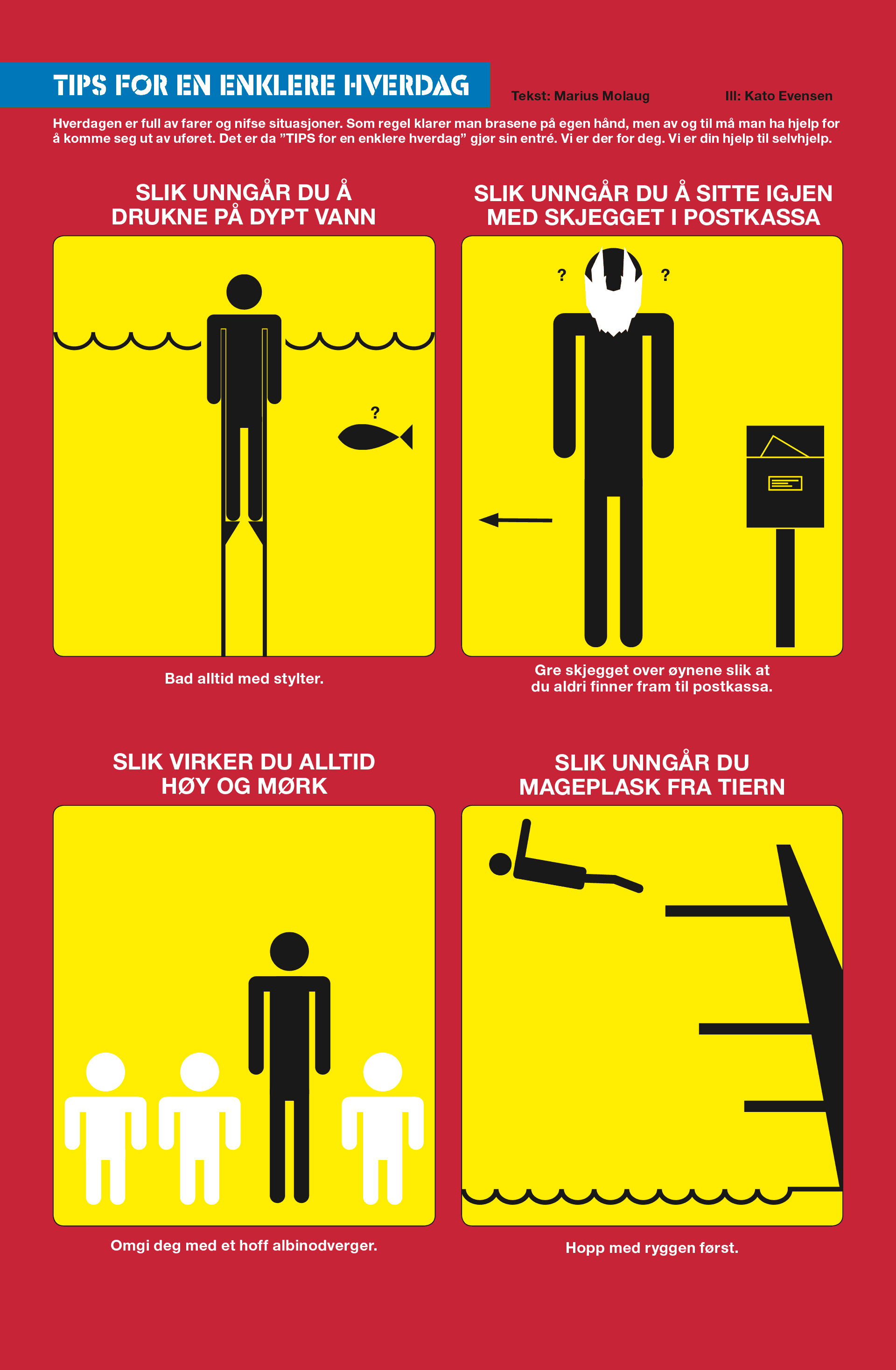 TIPS FOR EN ENKLERE HVERDAG

Tekst: Marius Molaug

Ill: Kato Evensen

Hverdagen er full av farer og nifse situasjoner. Som regel klarer man brasene på egen hånd, men av og til må man ha hjelp for å komme seg ut av uføret. Det er da ”TIPS for en enklere hverdag” gjør sin entré. Vi er der for deg. Vi er din hjelp til selvhjelp.

SLIK UNNGÅR DU Å DRUKNE PÅ DYPT VANN

?

Bad alltid med stylter.

SLIK UNNGÅR DU Å SITTE IGJEN MED SKJEGGET I POSTKASSA

? ?

Gre skjegget over øynene slik at du aldri finner fram til postkassa.

SLIK VIRKER DU ALLTID HØY OG MØRK

Omgi deg med et hoff albinodverger.

SLIK UNNGÅR DU MAGEPLASK FRA TIERN

Hopp med ryggen først.