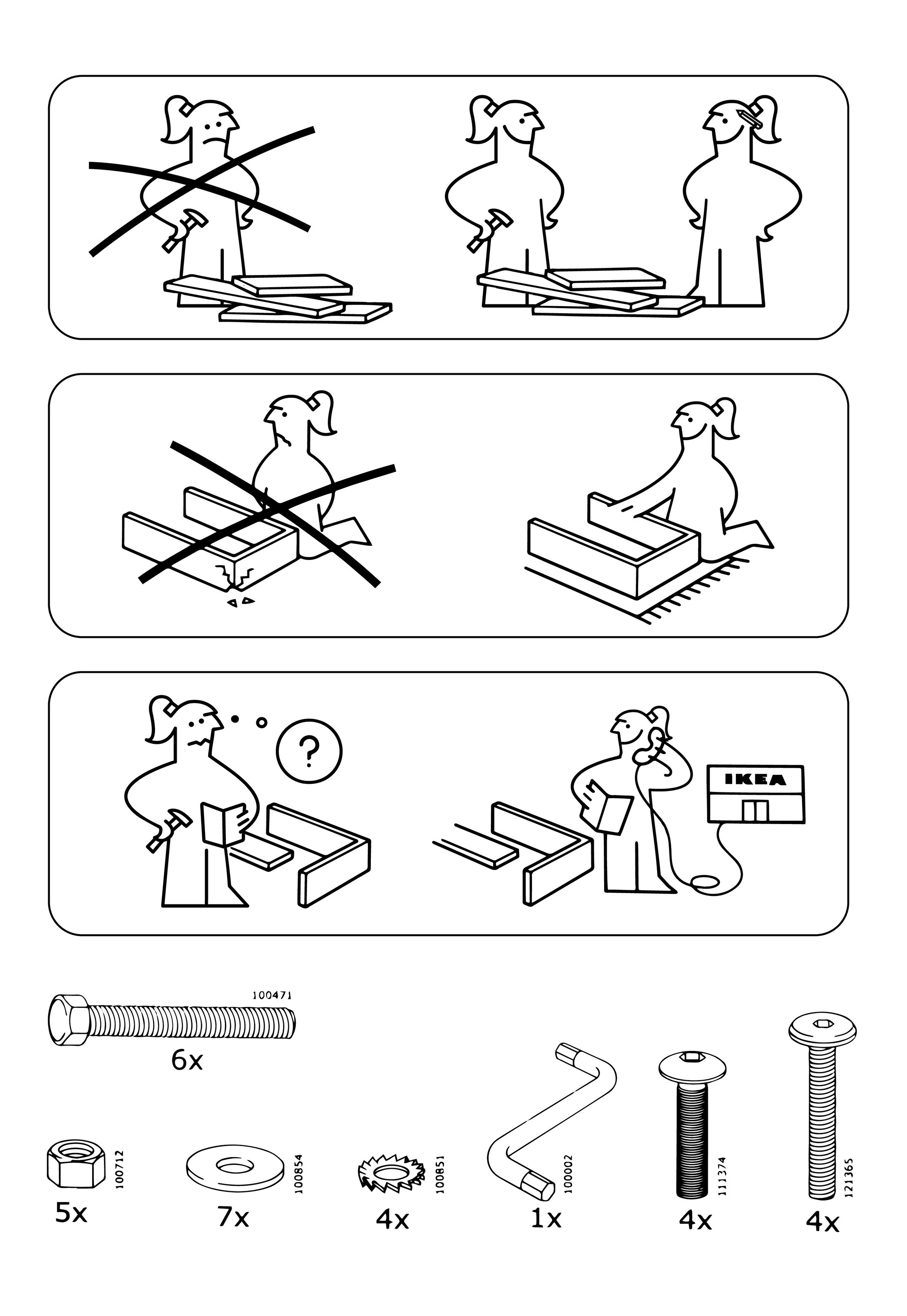 ?

IKEA

100471

6x

100712

5x

100854

7x

100851

4x

100002

1x

111374

4x

121365

4x