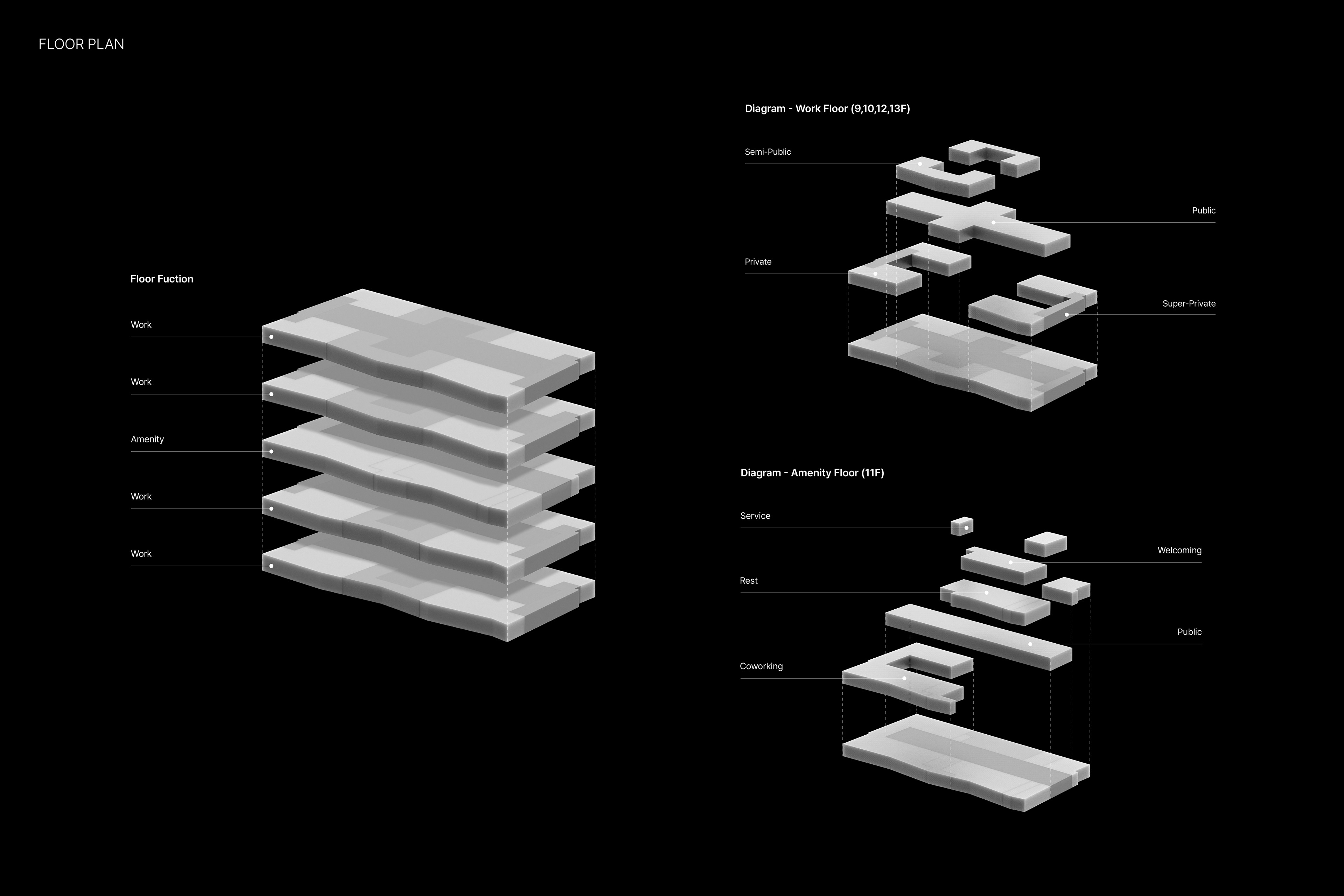 FLOOR PLAN

Floor Fuction

Work

Work

Amenity

Work

Work

Diagram - Work Floor (9,10,12,13F)

Semi-Public

Public

Private

Super-Private

Diagram - Amenity Floor (11F)

Service

Welcoming

Rest

Public

Coworking