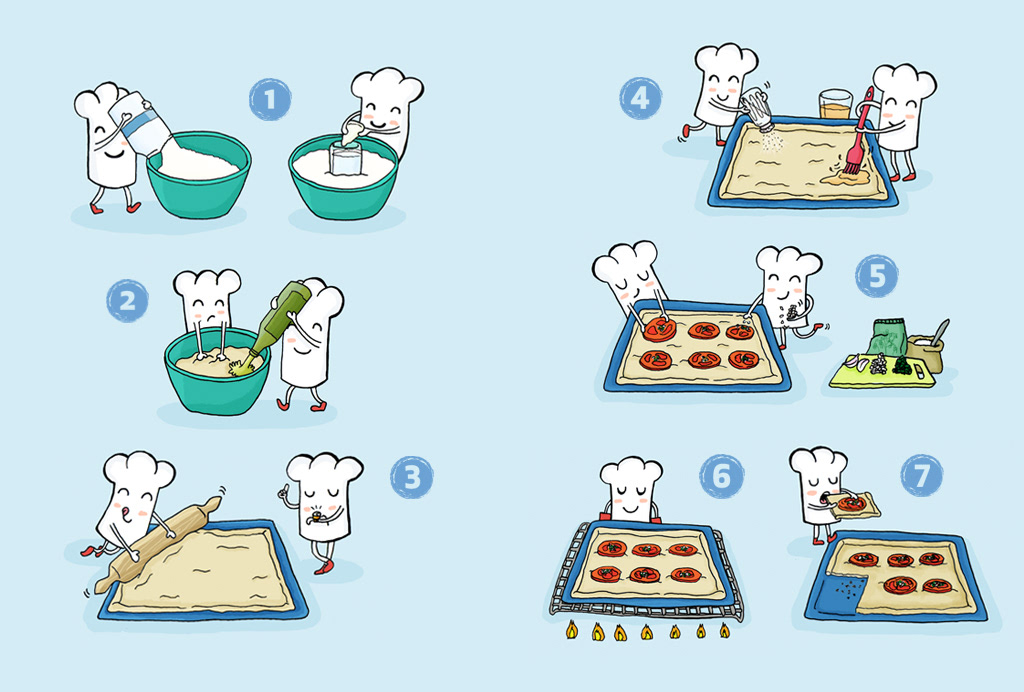 1

2

3

4

5

6

7