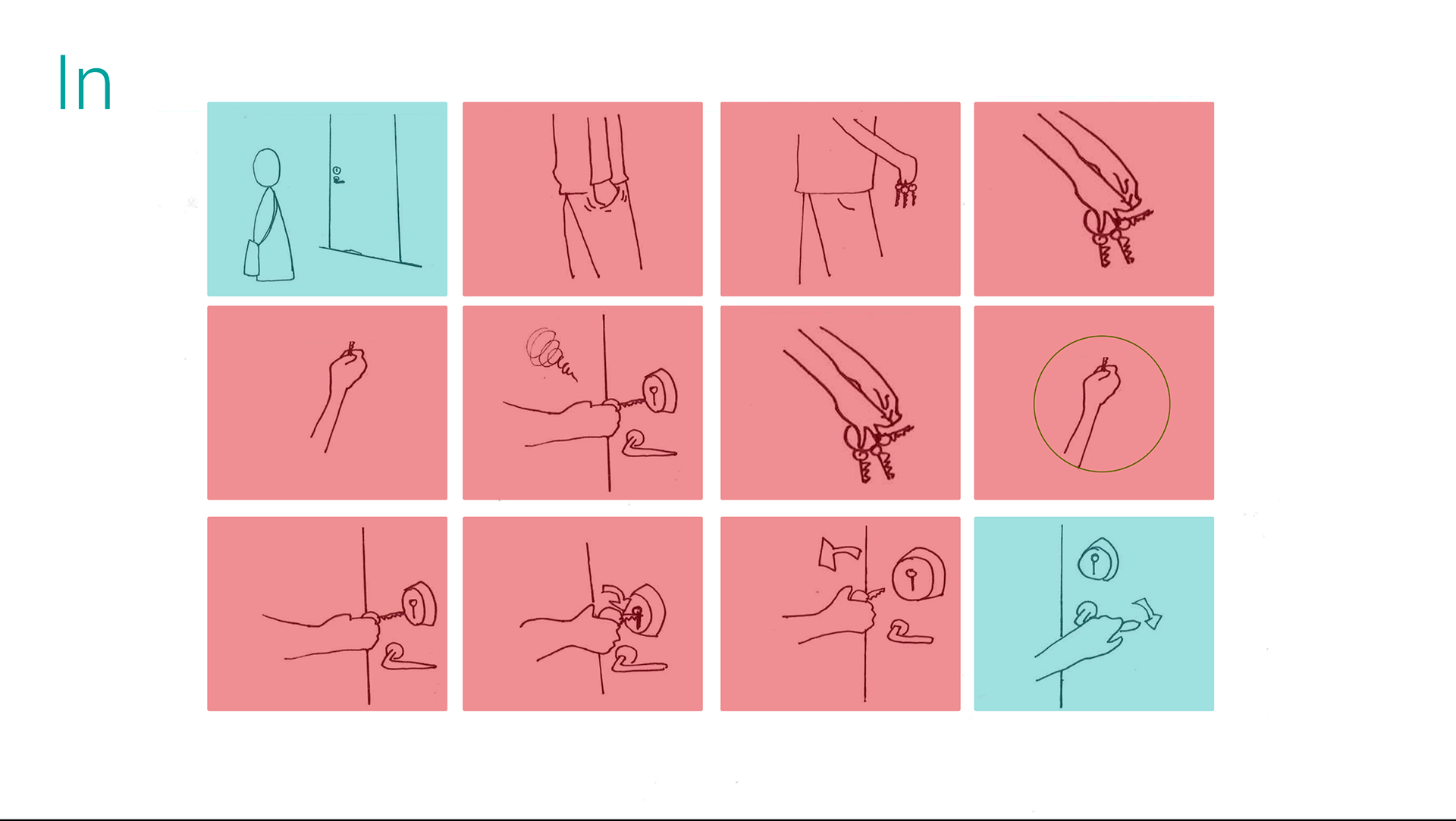 In