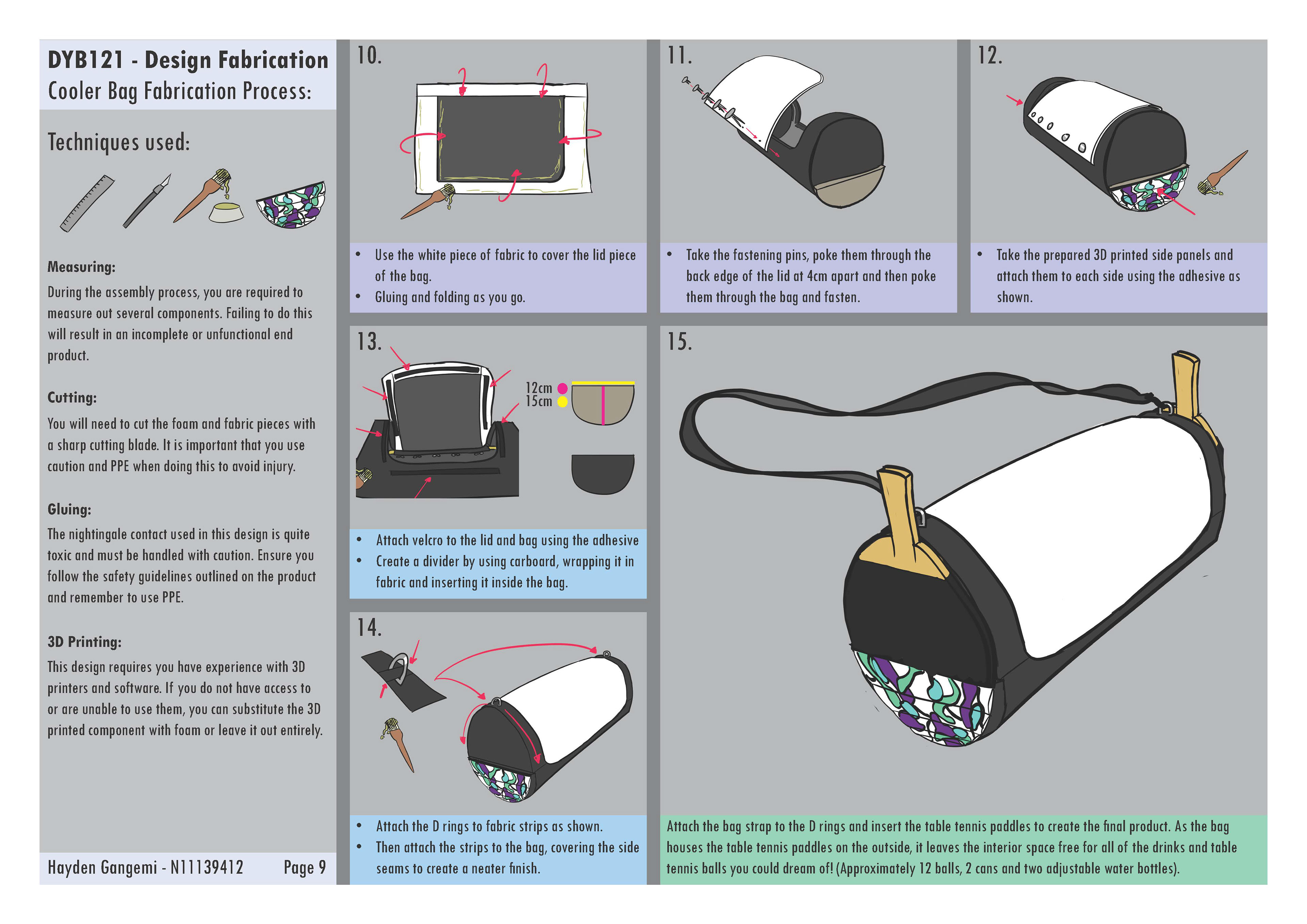 DYB121 - Design Fabrication
Cooler Bag Fabrication Process:

Techniques used:

Measuring:
During the assembly process, you are required to measure out several components. Failing to do this will result in an incomplete or unfunctional end product.

Cutting:
You will need to cut the foam and fabric pieces with a sharp cutting blade. It is important that you use caution and PPE when doing this to avoid injury.

Gluing:
The nightingale contact used in this design is quite toxic and must be handled with caution. Ensure you follow the safety guidelines outlined on the product and remember to use PPE.

3D Printing:
This design requires you have experience with 3D printers and software. If you do not have access to or are unable to use them, you can substitute the 3D printed component with foam or leave it out entirely.

Hayden Gangemi - N11139412 Page 9

10.
• Use the white piece of fabric to cover the lid piece of the bag.
• Gluing and folding as you go.

11.
• Take the fastening pins, poke them through the back edge of the lid at 4cm apart and then poke them through the bag and fasten.

12.
• Take the prepared 3D printed side panels and attach them to each side using the adhesive as shown.

13.
12cm
15cm
• Attach velcro to the lid and bag using the adhesive
• Create a divider by using carboard, wrapping it in fabric and inserting it inside the bag.

14.
• Attach the D rings to fabric strips as shown.
• Then attach the strips to the bag, covering the side seams to create a neater finish.

15.
Attach the bag strap to the D rings and insert the table tennis paddles to create the final product. As the bag houses the table tennis paddles on the outside, it leaves the interior space free for all of the drinks and table tennis balls you could dream of! (Approximately 12 balls, 2 cans and two adjustable water bottles).