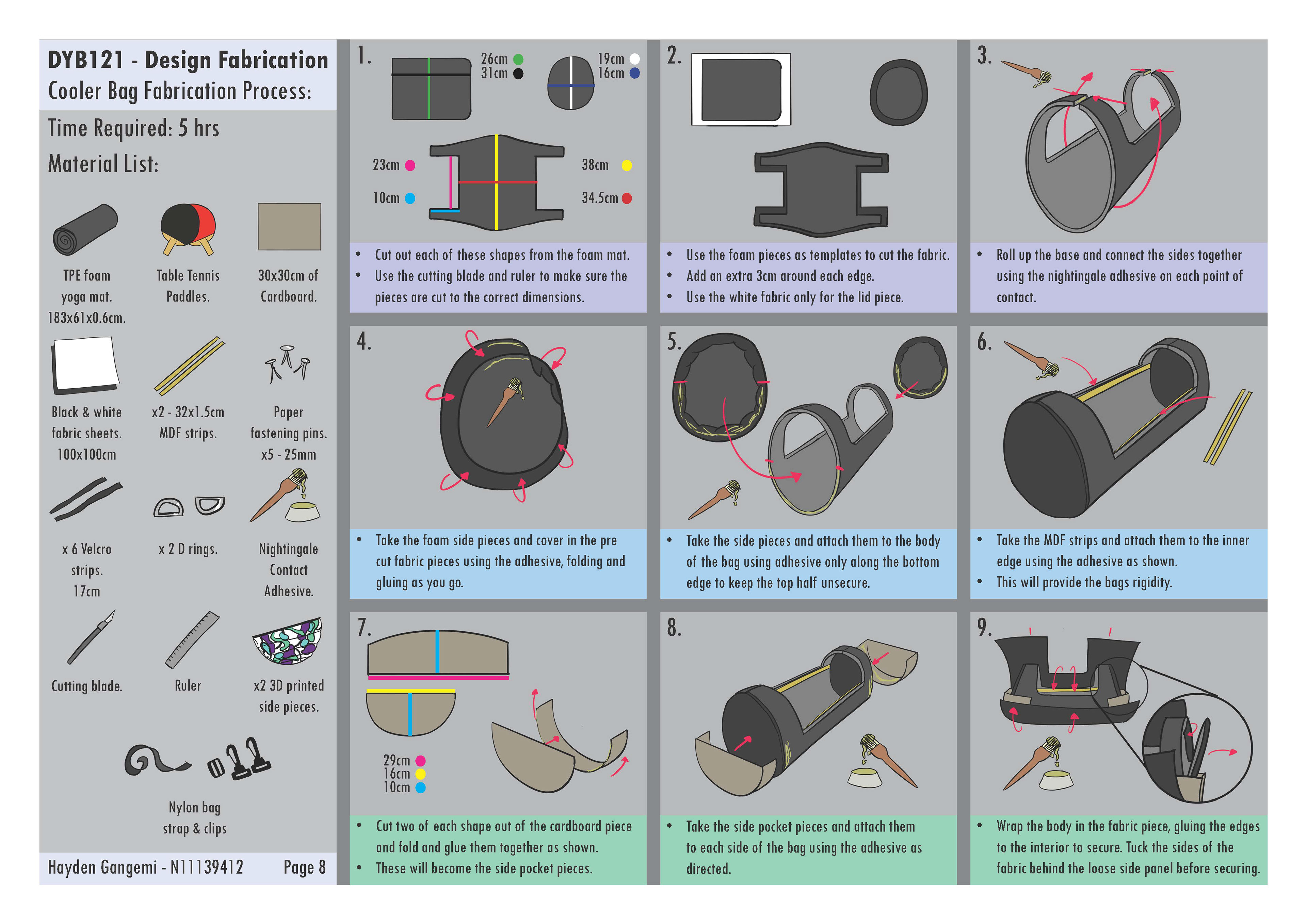 DYB121 - Design Fabrication

Cooler Bag Fabrication Process:

Time Required: 5 hrs

Material List:

TPE foam yoga mat. 183x61x0.6cm.

Table Tennis Paddles.

30x30cm of Cardboard.

Black & white fabric sheets. 100x100cm

x2 - 32x1.5cm MDF strips.

Paper fastening pins. x5 - 25mm

x 6 Velcro strips. 17cm

x 2 D rings.

Nightingale Contact Adhesive.

Cutting blade.

Ruler

x2 3D printed side pieces.

Nylon bag strap & clips

Hayden Gangemi - N11139412

Page 8

1.

26cm
31cm
19cm
16cm
23cm
10cm
38cm
34.5cm

• Cut out each of these shapes from the foam mat.
• Use the cutting blade and ruler to make sure the pieces are cut to the correct dimensions.

2.

• Use the foam pieces as templates to cut the fabric.
• Add an extra 3cm around each edge.
• Use the white fabric only for the lid piece.

3.

• Roll up the base and connect the sides together using the nightingale adhesive on each point of contact.

4.

• Take the foam side pieces and cover in the pre cut fabric pieces using the adhesive, folding and gluing as you go.

5.

• Take the side pieces and attach them to the body of the bag using adhesive only along the bottom edge to keep the top half unsecure.

6.

• Take the MDF strips and attach them to the inner edge using the adhesive as shown.
• This will provide the bags rigidity.

7.

29cm
16cm
10cm

• Cut two of each shape out of the cardboard piece and fold and glue them together as shown.
• These will become the side pocket pieces.

8.

• Take the side pocket pieces and attach them to each side of the bag using the adhesive as directed.

9.

• Wrap the body in the fabric piece, gluing the edges to the interior to secure. Tuck the sides of the fabric behind the loose side panel before securing.