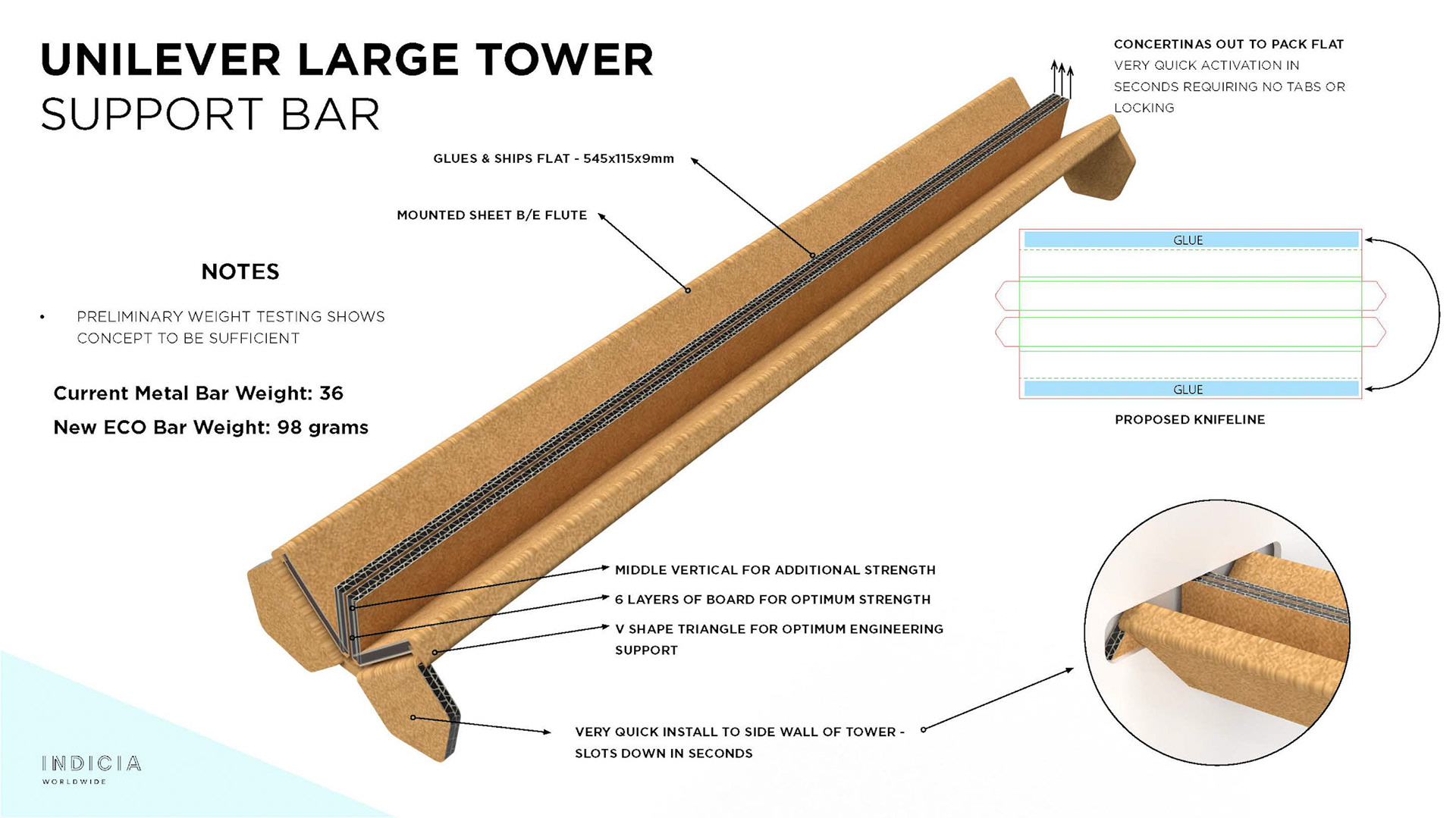 UNILEVER LARGE TOWER
SUPPORT BAR

CONCERTINAS OUT TO PACK FLAT
VERY QUICK ACTIVATION IN SECONDS REQUIRING NO TABS OR LOCKING

GLUES & SHIPS FLAT - 545x115x9mm

MOUNTED SHEET B/E FLUTE

NOTES

• PRELIMINARY WEIGHT TESTING SHOWS CONCEPT TO BE SUFFICIENT

Current Metal Bar Weight: 36

New ECO Bar Weight: 98 grams

GLUE

GLUE

PROPOSED KNIFELINE

MIDDLE VERTICAL FOR ADDITIONAL STRENGTH

6 LAYERS OF BOARD FOR OPTIMUM STRENGTH

V SHAPE TRIANGLE FOR OPTIMUM ENGINEERING SUPPORT

VERY QUICK INSTALL TO SIDE WALL OF TOWER - SLOTS DOWN IN SECONDS

INDICIA
WORLDWIDE