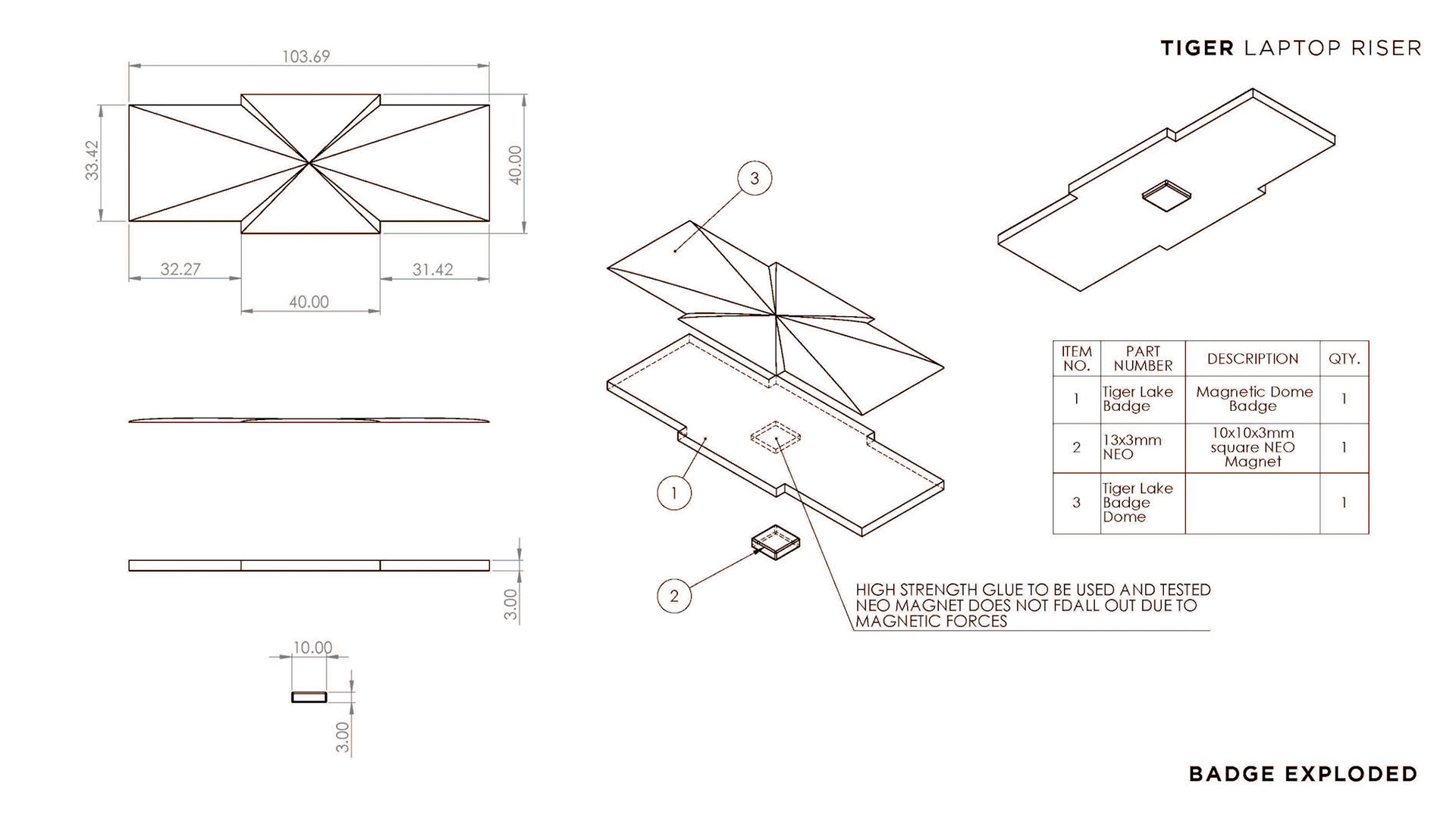 TIGER LAPTOP RISER

103.69

33.42

40.00

32.27

31.42

40.00

3.00

10.00

3.00

3

1

2

| ITEM NO. | PART NUMBER | DESCRIPTION | QTY. |
|---|---|---|---|
| 1 | Tiger Lake Badge | Magnetic Dome Badge | 1 |
| 2 | 13x3mm NEO | 10x10x3mm square NEO Magnet | 1 |
| 3 | Tiger Lake Badge Dome | | 1 |

HIGH STRENGTH GLUE TO BE USED AND TESTED NEO MAGNET DOES NOT FDALL OUT DUE TO MAGNETIC FORCES

BADGE EXPLODED