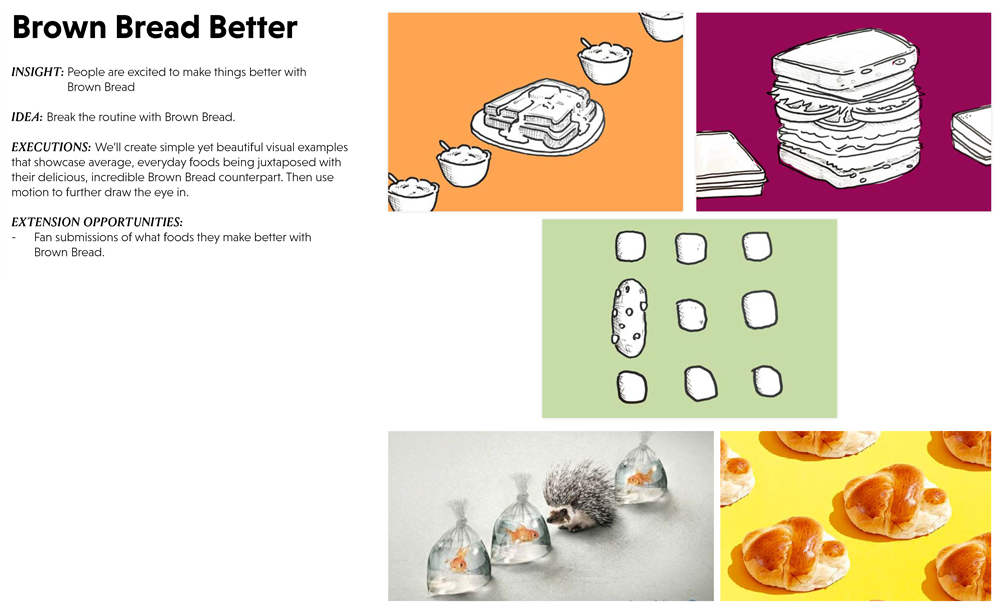 Brown Bread Better

INSIGHT: People are excited to make things better with Brown Bread

IDEA: Break the routine with Brown Bread.

EXECUTIONS: We'll create simple yet beautiful visual examples that showcase average, everyday foods being juxtaposed with their delicious, incredible Brown Bread counterpart. Then use motion to further draw the eye in.

EXTENSION OPPORTUNITIES:
- Fan submissions of what foods they make better with Brown Bread.