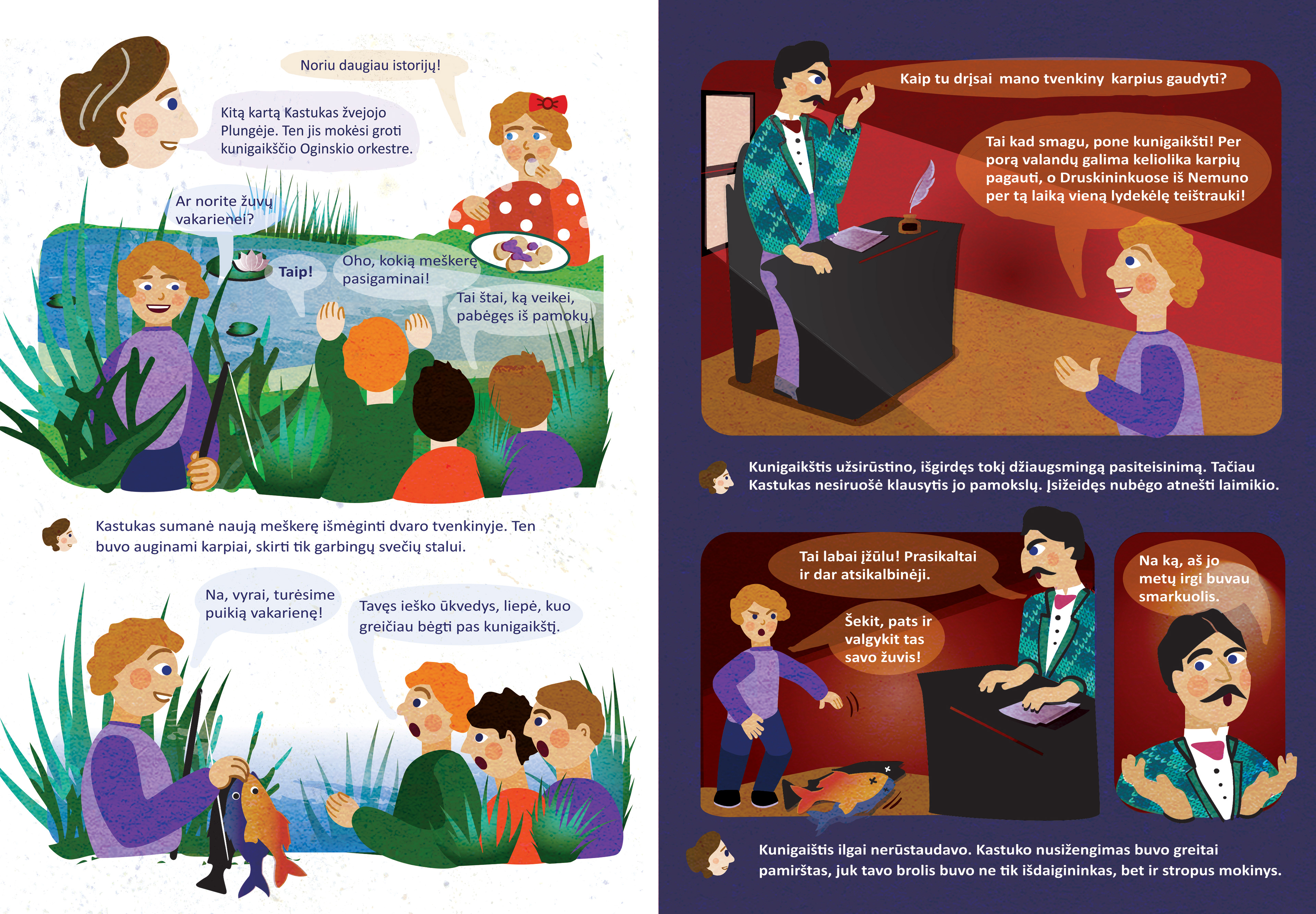 Noriu daugiau istorijų!

Kitą kartą Kastukas žvejojo Plungėje. Ten jis mokėsi groti kunigaikščio Oginskio orkestre.

Ar norite žuvų vakarienei?

Taip!

Oho, kokią meškerę pasigaminai!

Tai štai, ką veikei, pabėgęs iš pamokų.

Kastukas sumanė naują meškerę išmėginti dvaro tvenkinyje. Ten buvo auginami karpiai, skirti tik garbingų svečių stalui.

Na, vyrai, turėsime puikią vakarienę!

Tavęs ieško ūkvedys, liepė, kuo greičiau bėgti pas kunigaikštį.

Kaip tu drįsai mano tvenkiny karpius gaudyti?

Tai kad smagu, pone kunigaikšti! Per porą valandų galima keliolika karpių pagauti, o Druskininkuose iš Nemuno per tą laiką vieną lydekėlę teištrauki!

Kunigaikštis užsirūstino, išgirdęs tokį džiaugsmingą pasiteisinimą. Tačiau Kastukas nesiruošė klausytis jo pamokslų. Įsižeidęs nubėgo atnešti laimikio.

Tai labai įžūlu! Prasikaltai ir dar atsikalbinėji.

Šekit, pats ir valgykit tas savo žuvis!

Na ką, aš jo metų irgi buvau smarkuolis.

Kunigaištis ilgai nerūstaudavo. Kastuko nusižengimas buvo greitai pamirštas, juk tavo brolis buvo ne tik išdaigininkas, bet ir stropus mokinys.