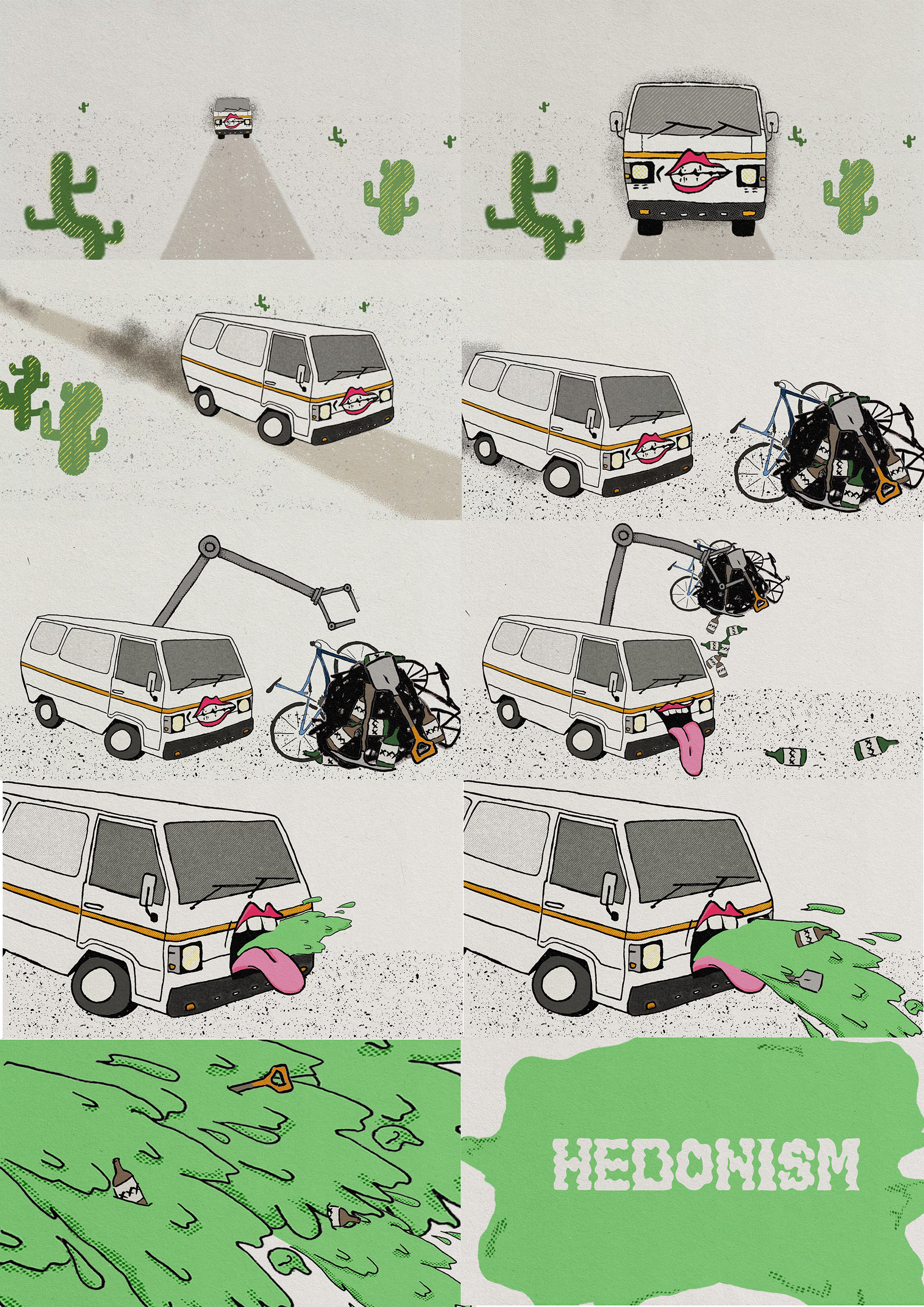 HEDONISM