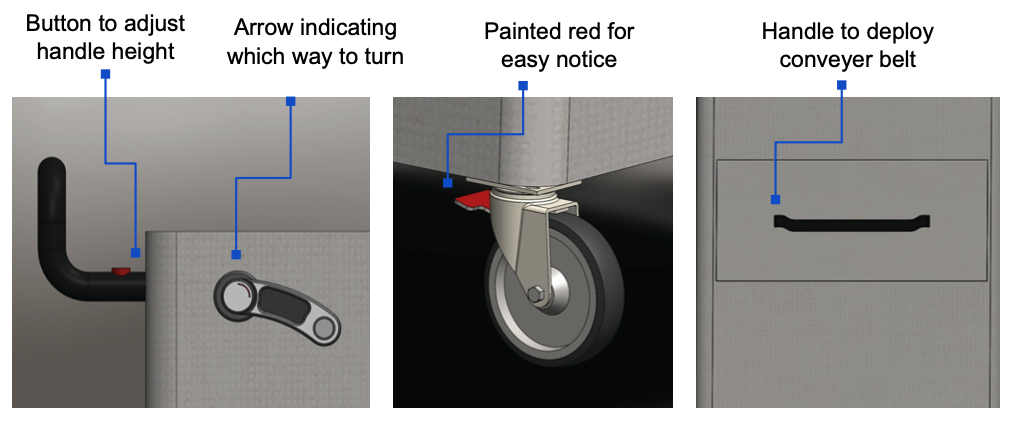 Button to adjust handle height

Arrow indicating which way to turn

Painted red for easy notice

Handle to deploy conveyer belt