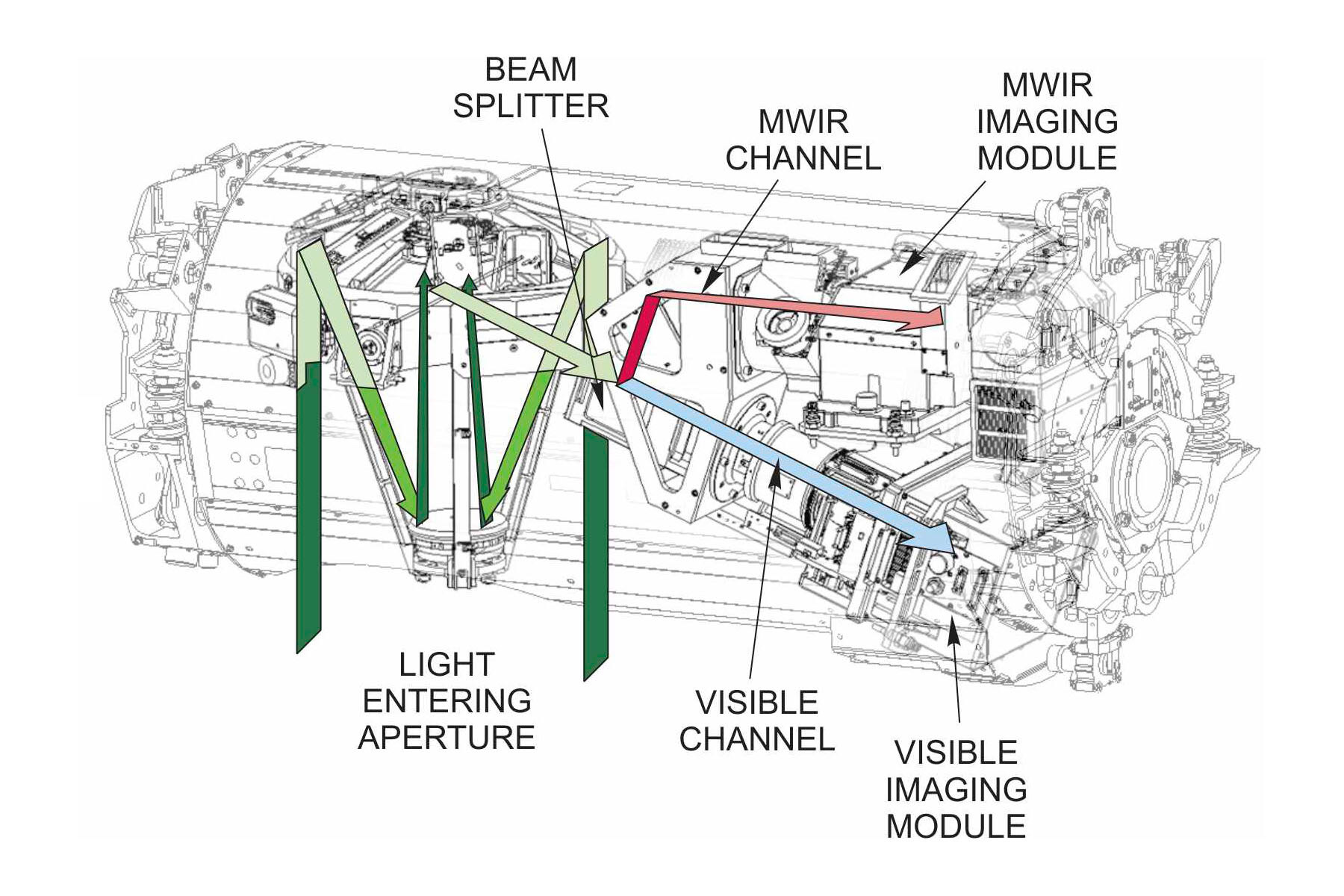 BEAM SPLITTER

MWIR CHANNEL

MWIR IMAGING MODULE

LIGHT ENTERING APERTURE

VISIBLE CHANNEL

VISIBLE IMAGING MODULE