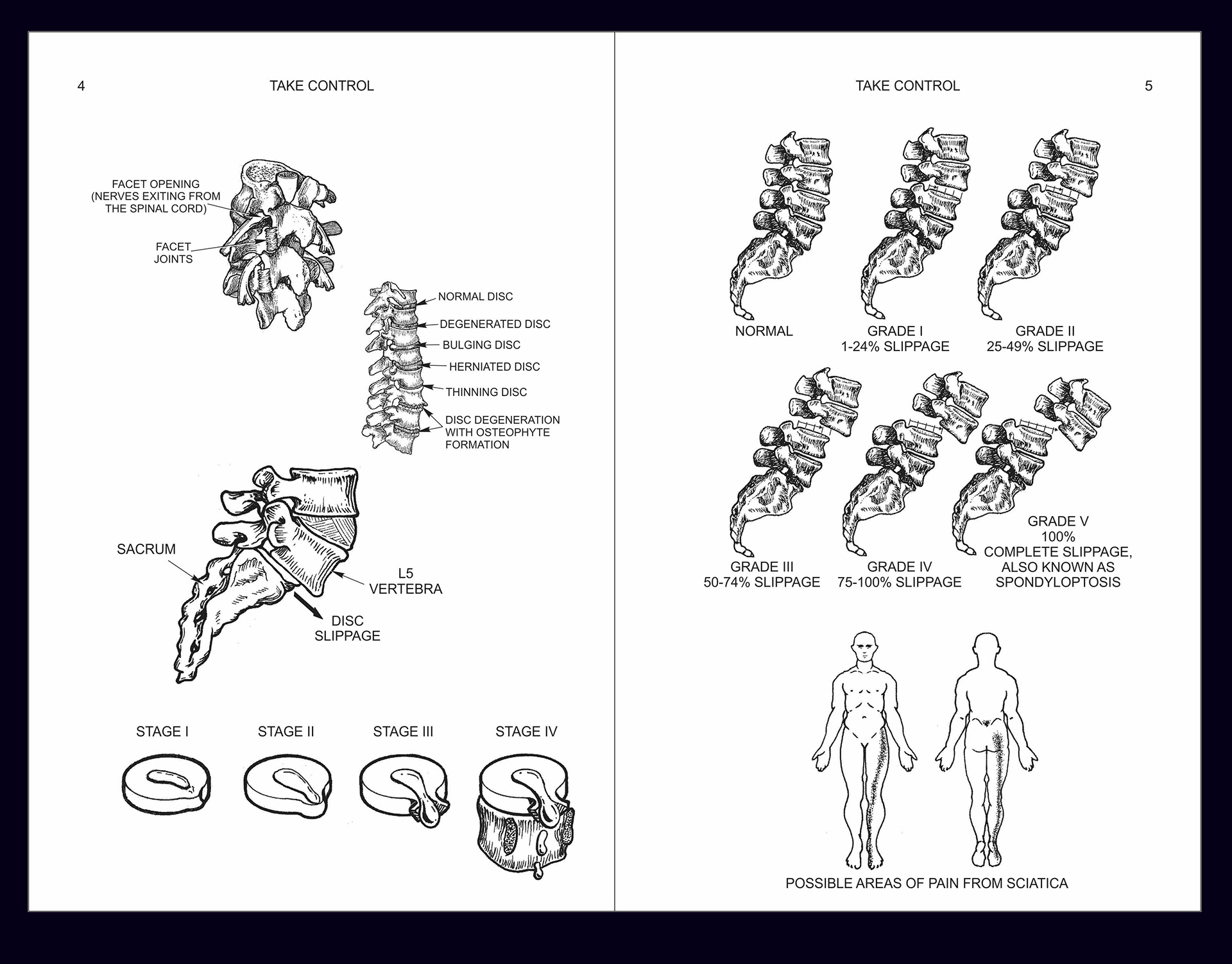 4

TAKE CONTROL

FACET OPENING (NERVES EXITING FROM THE SPINAL CORD)

FACET JOINTS

NORMAL DISC

DEGENERATED DISC

BULGING DISC

HERNIATED DISC

THINNING DISC

DISC DEGENERATION WITH OSTEOPHYTE FORMATION

SACRUM

L5 VERTEBRA

DISC SLIPPAGE

STAGE I

STAGE II

STAGE III

STAGE IV

TAKE CONTROL

5

NORMAL

GRADE I
1-24% SLIPPAGE

GRADE II
25-49% SLIPPAGE

GRADE III
50-74% SLIPPAGE

GRADE IV
75-100% SLIPPAGE

GRADE V
100%
COMPLETE SLIPPAGE, ALSO KNOWN AS SPONDYLOPTOSIS

POSSIBLE AREAS OF PAIN FROM SCIATICA