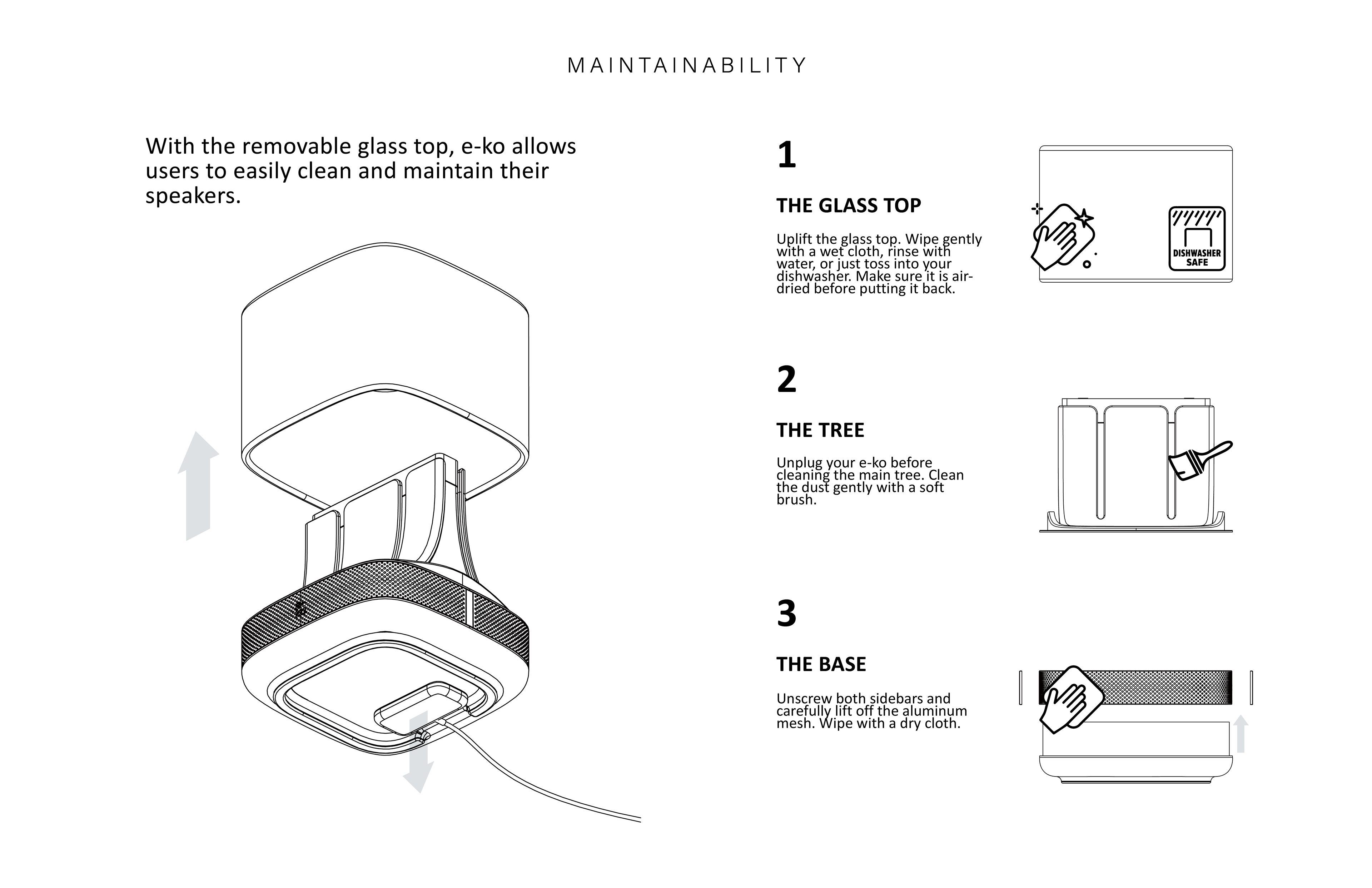 MAINTAINABILITY

With the removable glass top, e-ko allows users to easily clean and maintain their speakers.

1

THE GLASS TOP

Uplift the glass top. Wipe gently with a wet cloth, rinse with water, or just toss into your dishwasher. Make sure it is air-dried before putting it back.

DISHWASHER SAFE

2

THE TREE

Unplug your e-ko before cleaning the main tree. Clean the dust gently with a soft brush.

3

THE BASE

Unscrew both sidebars and carefully lift off the aluminum mesh. Wipe with a dry cloth.